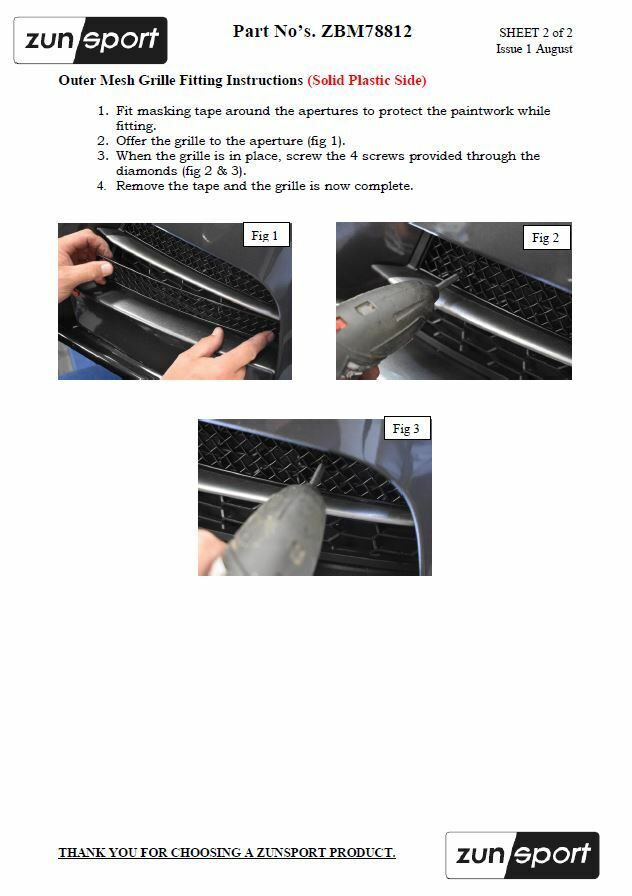 zunsport

Part No's. ZBM78812

SHEET 2 of 2
Issue 1 August

Outer Mesh Grille Fitting Instructions (Solid Plastic Side)

1. Fit masking tape around the apertures to protect the paintwork while fitting.
2. Offer the grille to the aperture (fig 1).
3. When the grille is in place, screw the 4 screws provided through the diamonds (fig 2 & 3).
4. Remove the tape and the grille is now complete.

Fig 1

Fig 2

Fig 3

THANK YOU FOR CHOOSING A ZUNSPORT PRODUCT.

zunsport