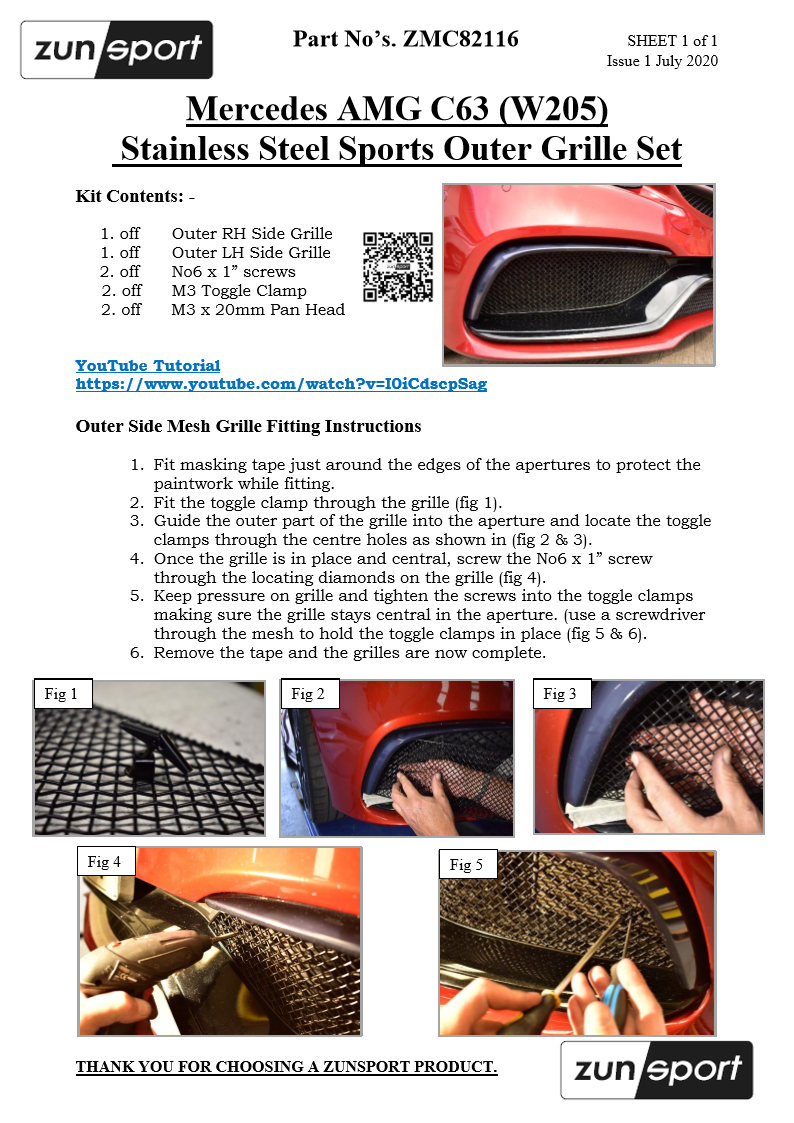 zunsport

Part No's. ZMC82116

SHEET 1 of 1
Issue 1 July 2020

Mercedes AMG C63 (W205)
Stainless Steel Sports Outer Grille Set

Kit Contents: -

1. off Outer RH Side Grille
1. off Outer LH Side Grille
2. off No6 x 1" screws
2. off M3 Toggle Clamp
2. off M3 x 20mm Pan Head

YouTube Tutorial
https://www.youtube.com/watch?v=I0iCdscpSag

Outer Side Mesh Grille Fitting Instructions

1. Fit masking tape just around the edges of the apertures to protect the paintwork while fitting.
2. Fit the toggle clamp through the grille (fig 1).
3. Guide the outer part of the grille into the aperture and locate the toggle clamps through the centre holes as shown in (fig 2 & 3).
4. Once the grille is in place and central, screw the No6 x 1" screw through the locating diamonds on the grille (fig 4).
5. Keep pressure on grille and tighten the screws into the toggle clamps making sure the grille stays central in the aperture. (use a screwdriver through the mesh to hold the toggle clamps in place (fig 5 & 6).
6. Remove the tape and the grilles are now complete.

Fig 1

Fig 2

Fig 3

Fig 4

Fig 5

THANK YOU FOR CHOOSING A ZUNSPORT PRODUCT.

zunsport