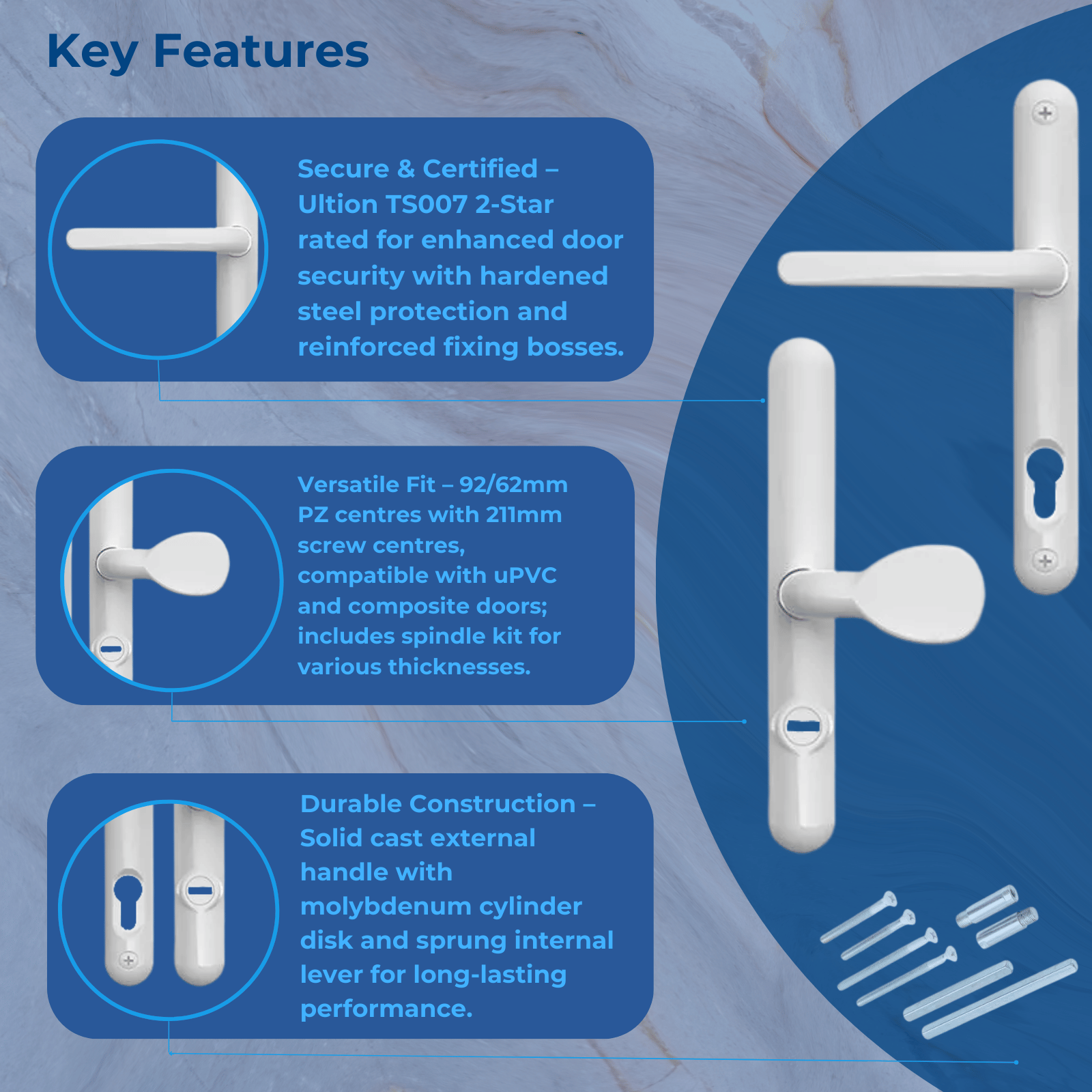 Key Features

Secure & Certified – Ultion TS007 2-Star rated for enhanced door security with hardened steel protection and reinforced fixing bosses.

Versatile Fit – 92/62mm PZ centres with 211mm screw centres, compatible with uPVC and composite doors; includes spindle kit for various thicknesses.

Durable Construction – Solid cast external handle with molybdenum cylinder disk and sprung internal lever for long-lasting performance.