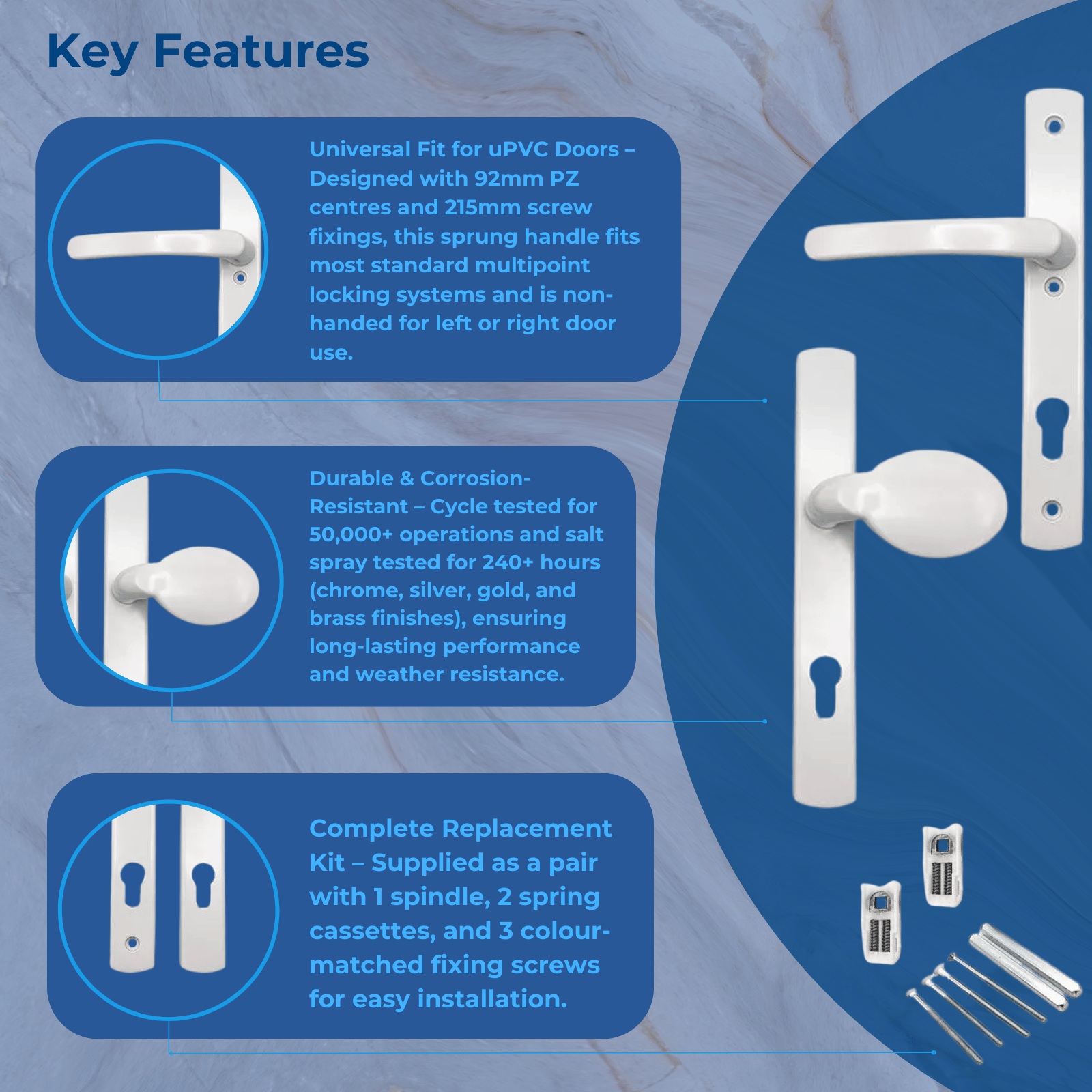 Key Features

Universal Fit for uPVC Doors – Designed with 92mm PZ centres and 215mm screw fixings, this sprung handle fits most standard multipoint locking systems and is non-handed for left or right door use.

Durable & Corrosion-Resistant – Cycle tested for 50,000+ operations and salt spray tested for 240+ hours (chrome, silver, gold, and brass finishes), ensuring long-lasting performance and weather resistance.

Complete Replacement Kit – Supplied as a pair with 1 spindle, 2 spring cassettes, and 3 colour-matched fixing screws for easy installation.