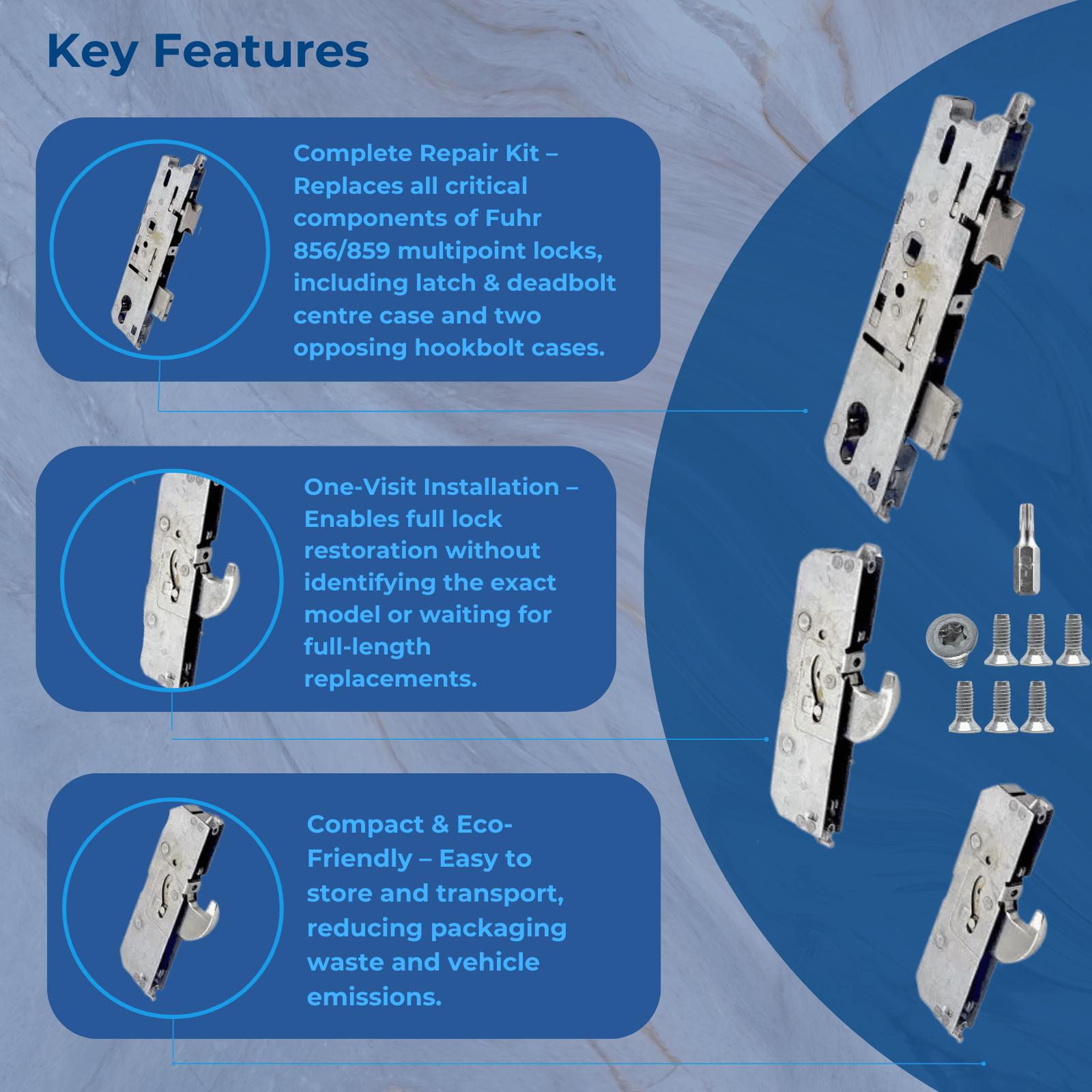 Key Features

Complete Repair Kit – Replaces all critical components of Fuhr 856/859 multipoint locks, including latch & deadbolt centre case and two opposing hookbolt cases.

One-Visit Installation – Enables full lock restoration without identifying the exact model or waiting for full-length replacements.

Compact & Eco-Friendly – Easy to store and transport, reducing packaging waste and vehicle emissions.