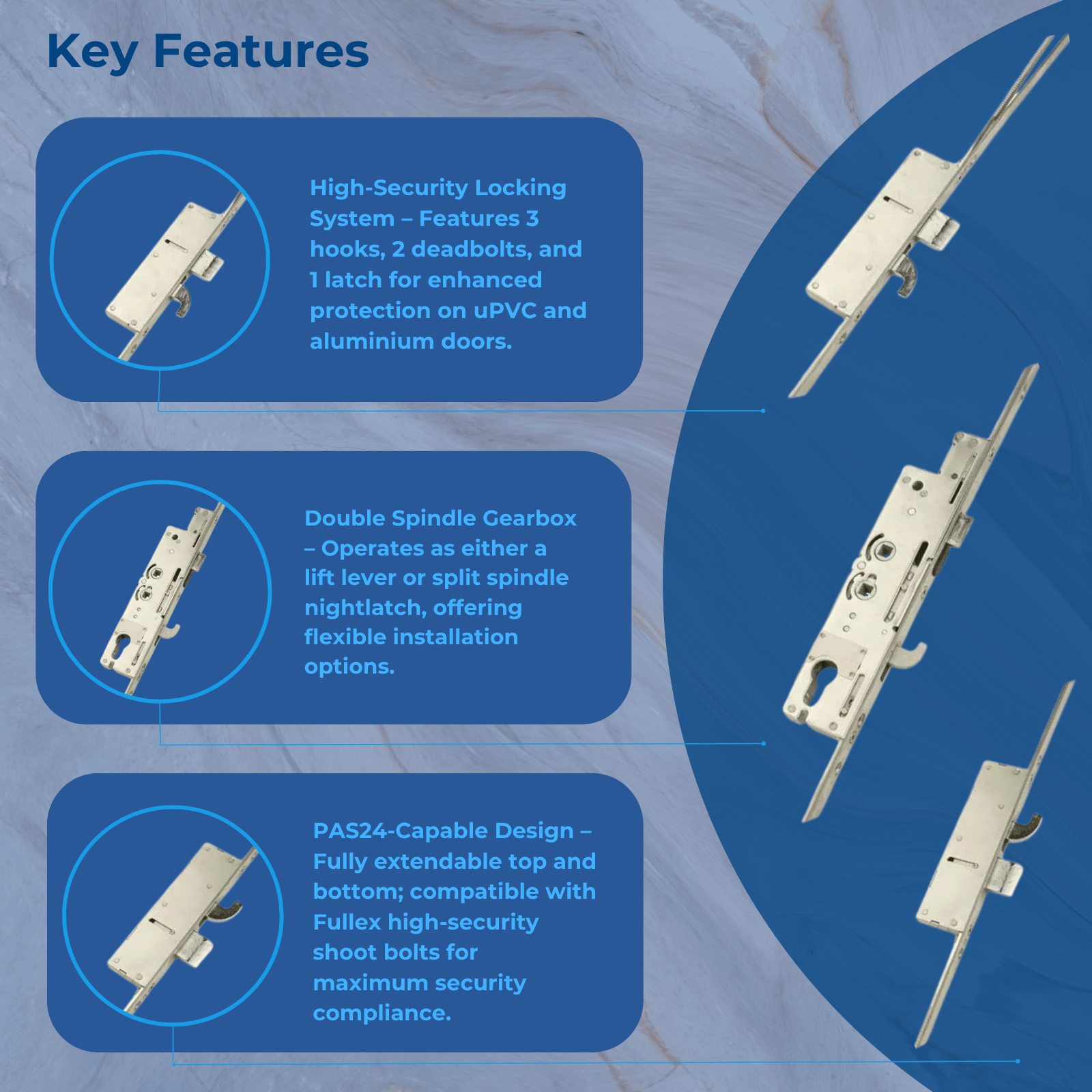 Key Features

High-Security Locking System – Features 3 hooks, 2 deadbolts, and 1 latch for enhanced protection on uPVC and aluminium doors.

Double Spindle Gearbox – Operates as either a lift lever or split spindle nightlatch, offering flexible installation options.

PAS24-Capable Design – Fully extendable top and bottom; compatible with Fullex high-security shoot bolts for maximum security compliance.