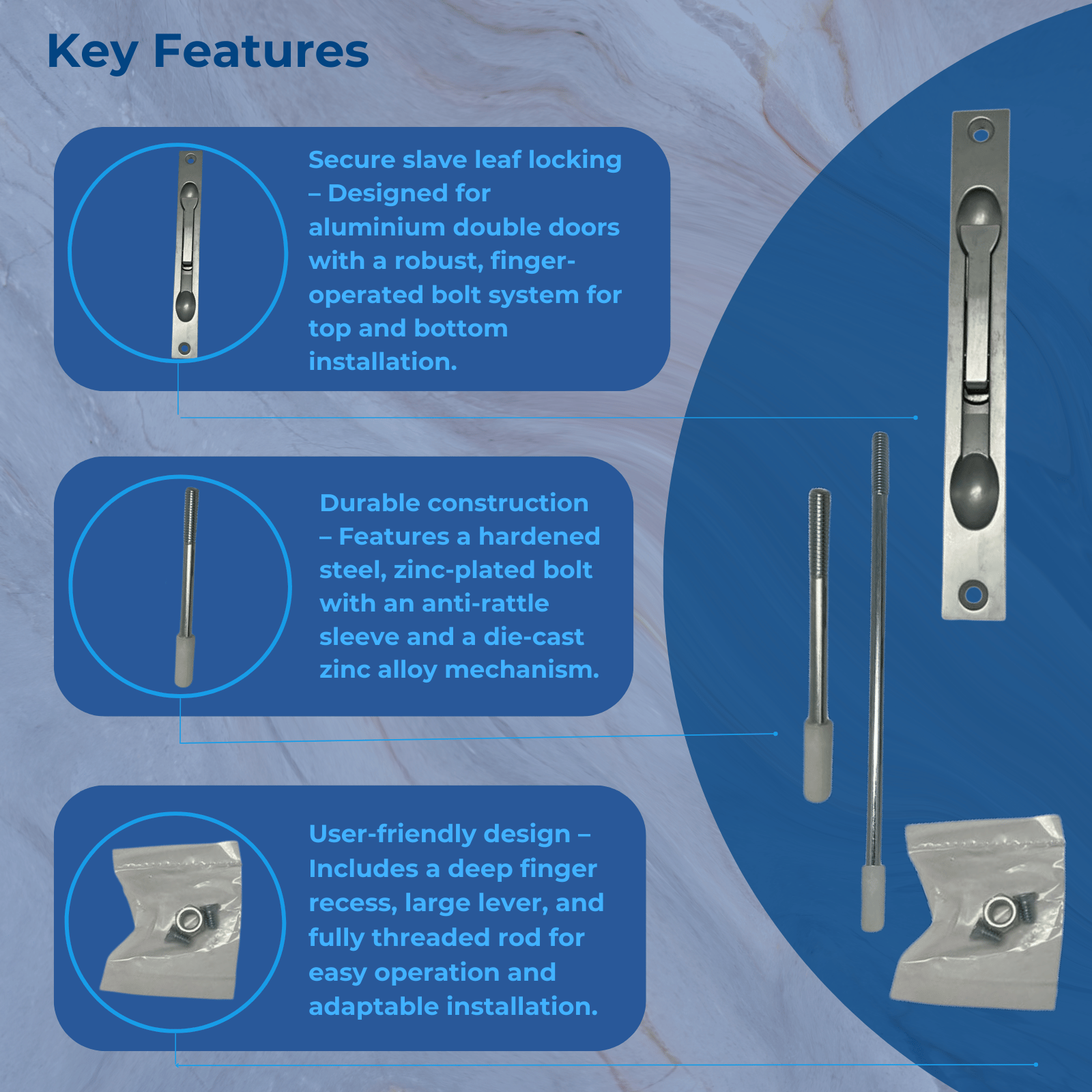 Key Features

Secure slave leaf locking – Designed for aluminium double doors with a robust, finger-operated bolt system for top and bottom installation.

Durable construction – Features a hardened steel, zinc-plated bolt with an anti-rattle sleeve and a die-cast zinc alloy mechanism.

User-friendly design – Includes a deep finger recess, large lever, and fully threaded rod for easy operation and adaptable installation.