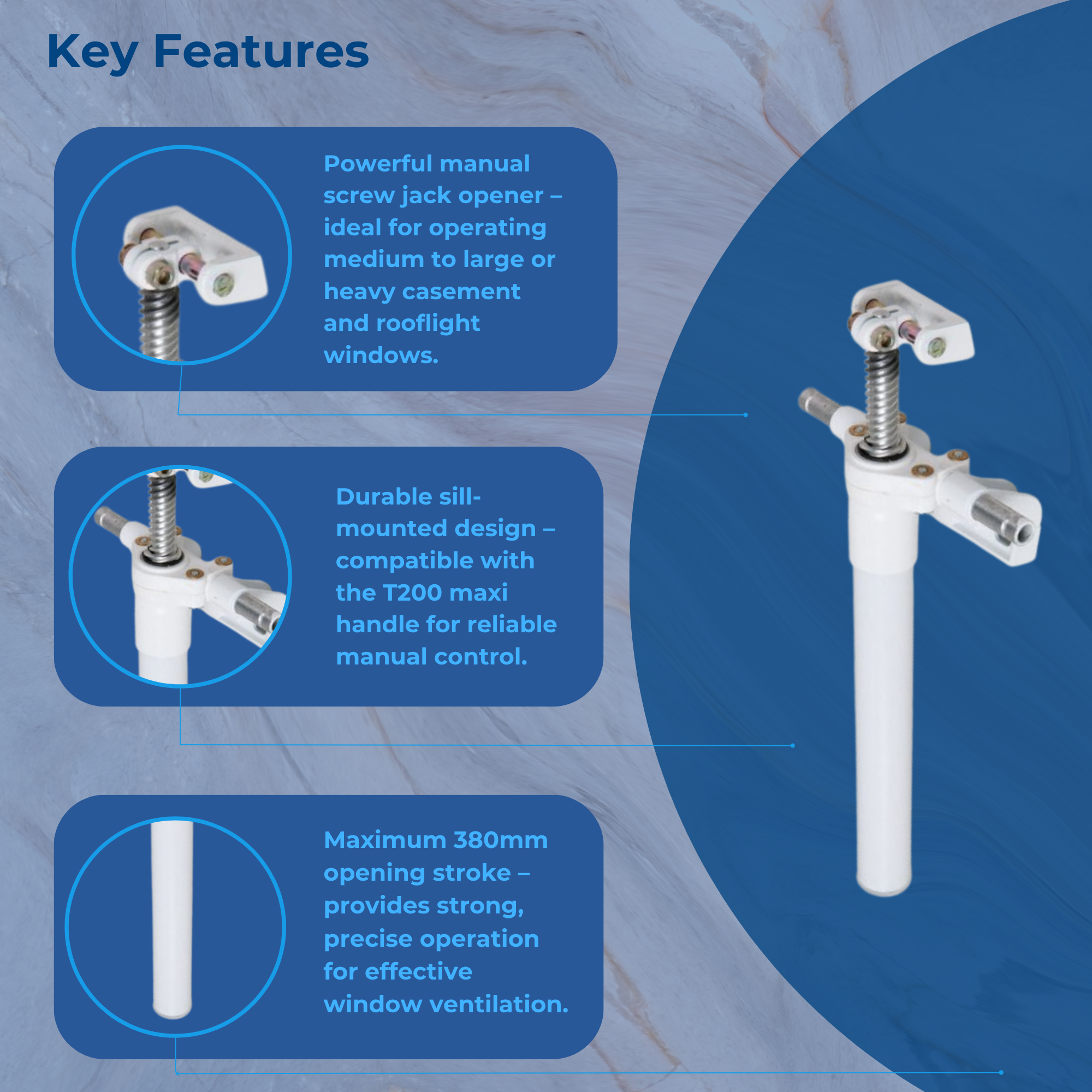 Key Features

Powerful manual screw jack opener – ideal for operating medium to large or heavy casement and rooflight windows.

Durable sill-mounted design – compatible with the T200 maxi handle for reliable manual control.

Maximum 380mm opening stroke – provides strong, precise operation for effective window ventilation.