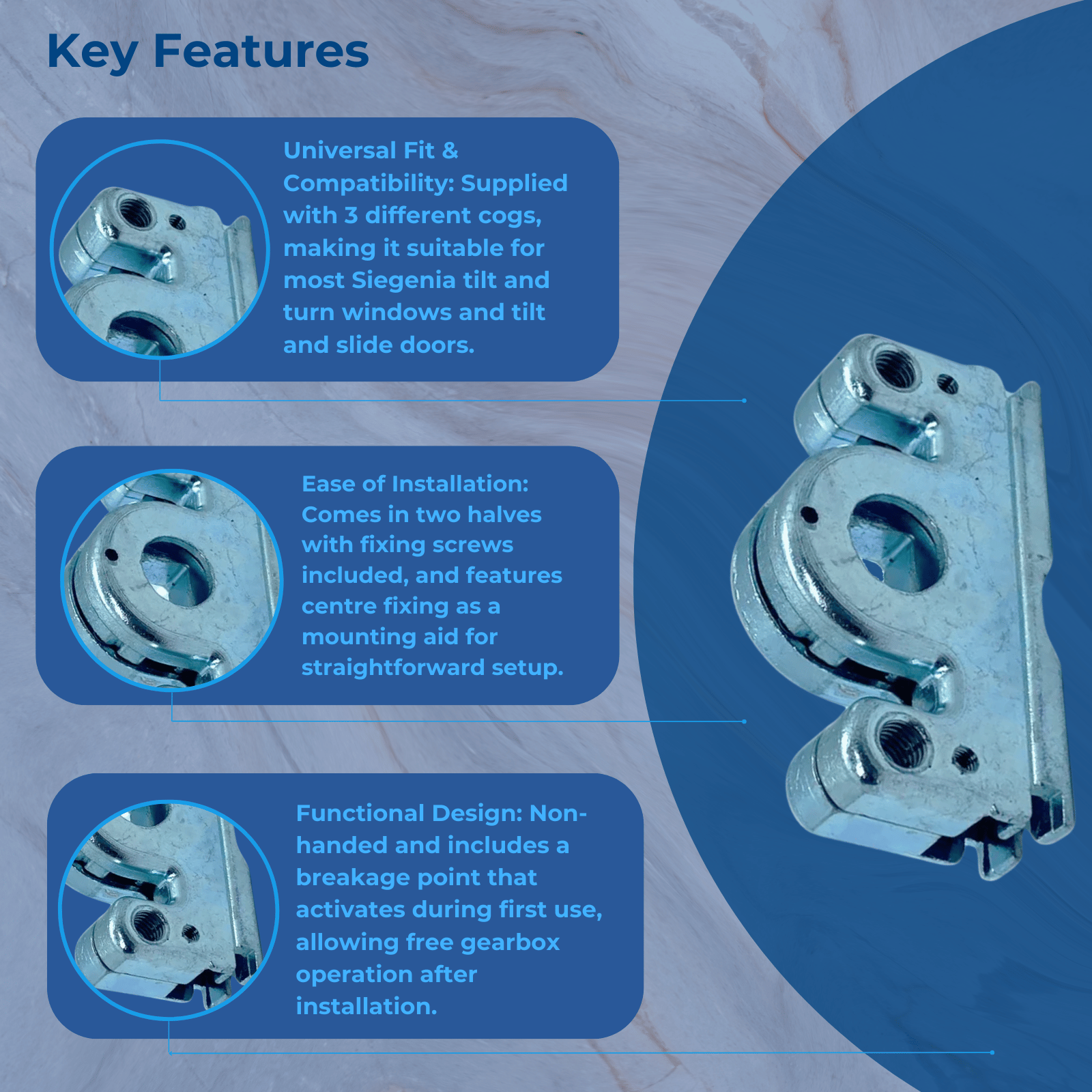 Key Features

Universal Fit & Compatibility: Supplied with 3 different cogs, making it suitable for most Siegenia tilt and turn windows and tilt and slide doors.

Ease of Installation: Comes in two halves with fixing screws included, and features centre fixing as a mounting aid for straightforward setup.

Functional Design: Non-handed and includes a breakage point that activates during first use, allowing free gearbox operation after installation.