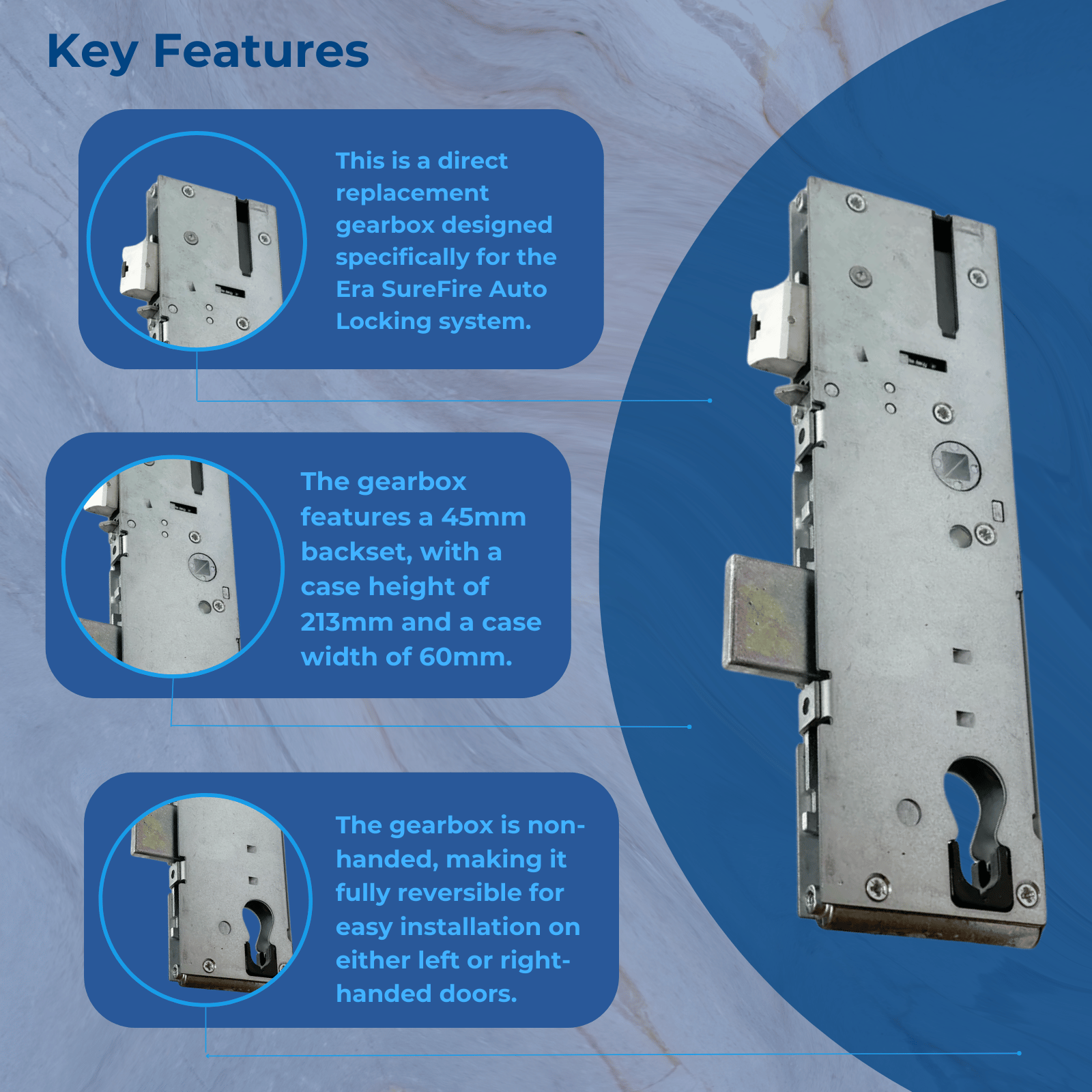 Key Features

This is a direct replacement gearbox designed specifically for the Era SureFire Auto Locking system.

The gearbox features a 45mm backset, with a case height of 213mm and a case width of 60mm.

The gearbox is non-handed, making it fully reversible for easy installation on either left or right-handed doors.