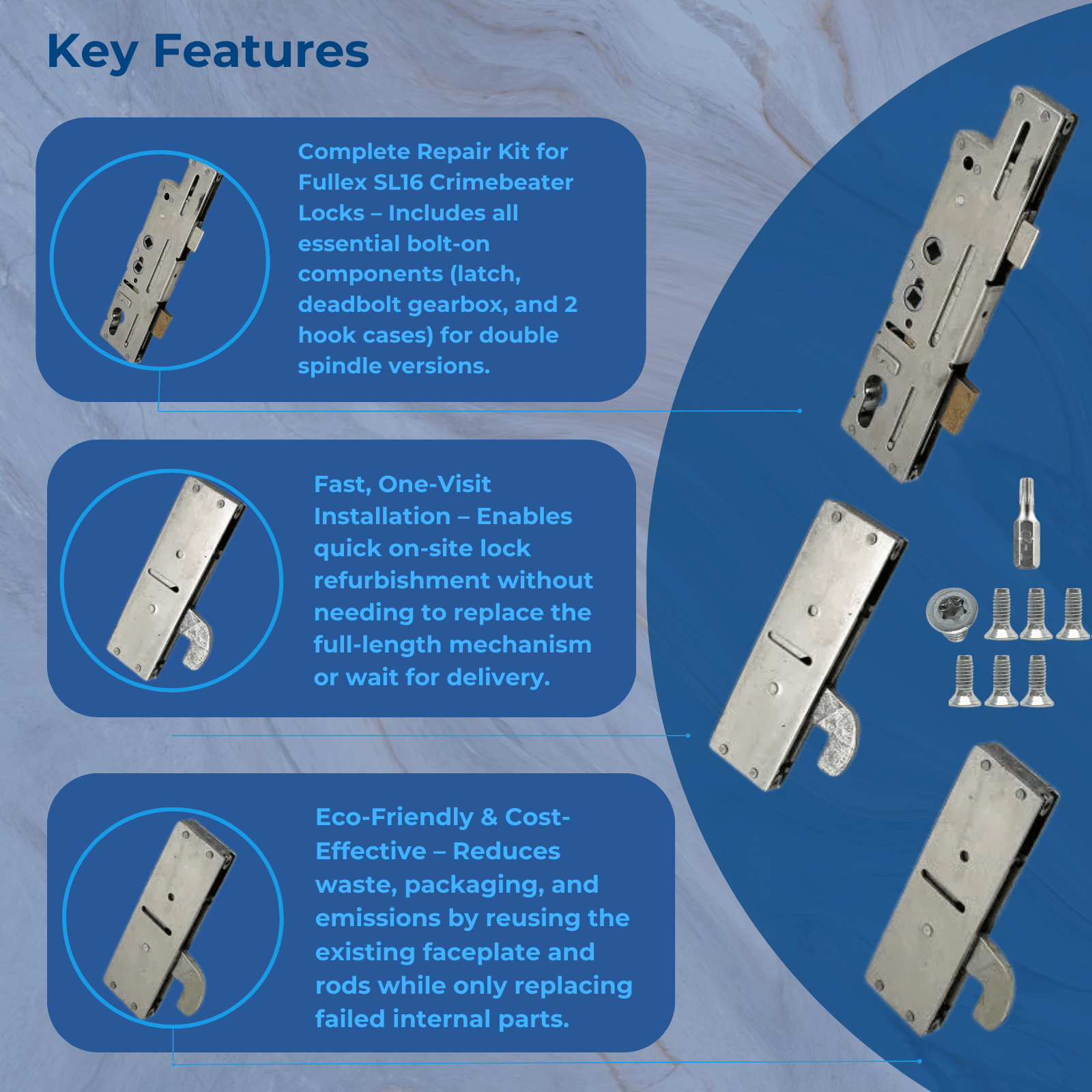 Key Features

Complete Repair Kit for Fullex SL16 Crimebeater Locks – Includes all essential bolt-on components (latch, deadbolt gearbox, and 2 hook cases) for double spindle versions.

Fast, One-Visit Installation – Enables quick on-site lock refurbishment without needing to replace the full-length mechanism or wait for delivery.

Eco-Friendly & Cost-Effective – Reduces waste, packaging, and emissions by reusing the existing faceplate and rods while only replacing failed internal parts.