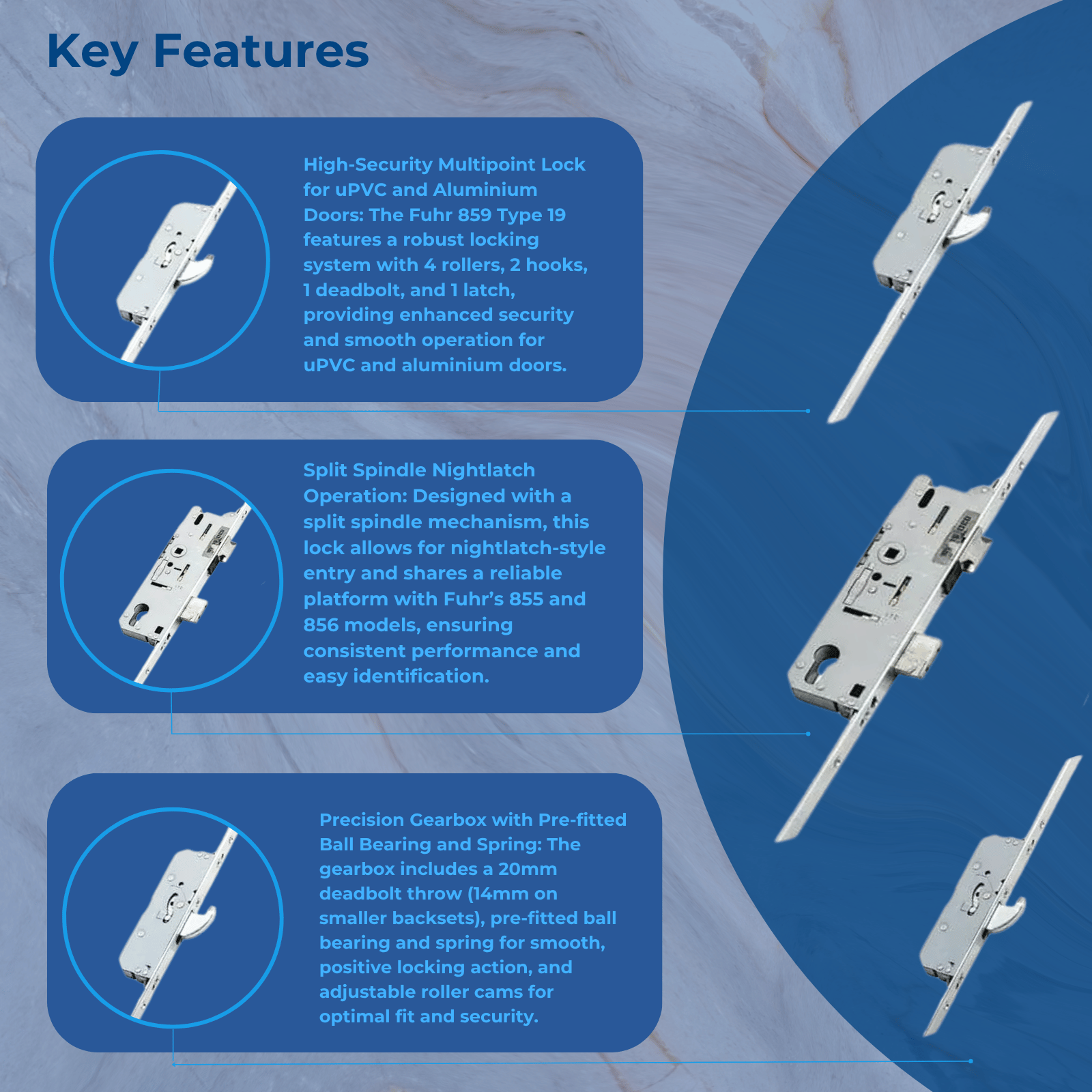 Key Features

High-Security Multipoint Lock for uPVC and Aluminium Doors: The Fuhr 859 Type 19 features a robust locking system with 4 rollers, 2 hooks, 1 deadbolt, and 1 latch, providing enhanced security and smooth operation for uPVC and aluminium doors.

Split Spindle Nightlatch Operation: Designed with a split spindle mechanism, this lock allows for nightlatch-style entry and shares a reliable platform with Fuhr's 855 and 856 models, ensuring consistent performance and easy identification.

Precision Gearbox with Pre-fitted Ball Bearing and Spring: The gearbox includes a 20mm deadbolt throw (14mm on smaller backsets), pre-fitted ball bearing and spring for smooth, positive locking action, and adjustable roller cams for optimal fit and security.