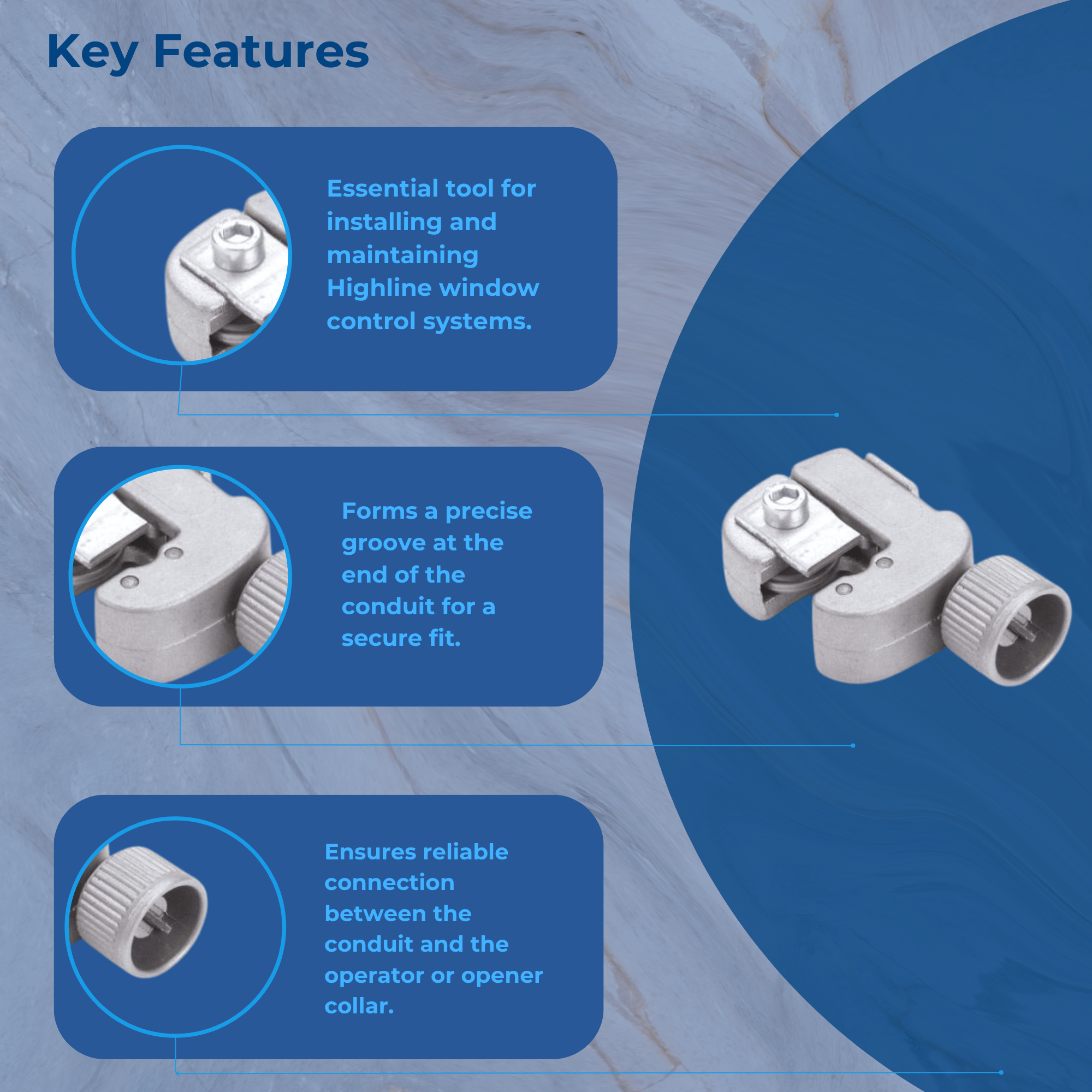 Key Features

Essential tool for installing and maintaining Highline window control systems.

Forms a precise groove at the end of the conduit for a secure fit.

Ensures reliable connection between the conduit and the operator or opener collar.