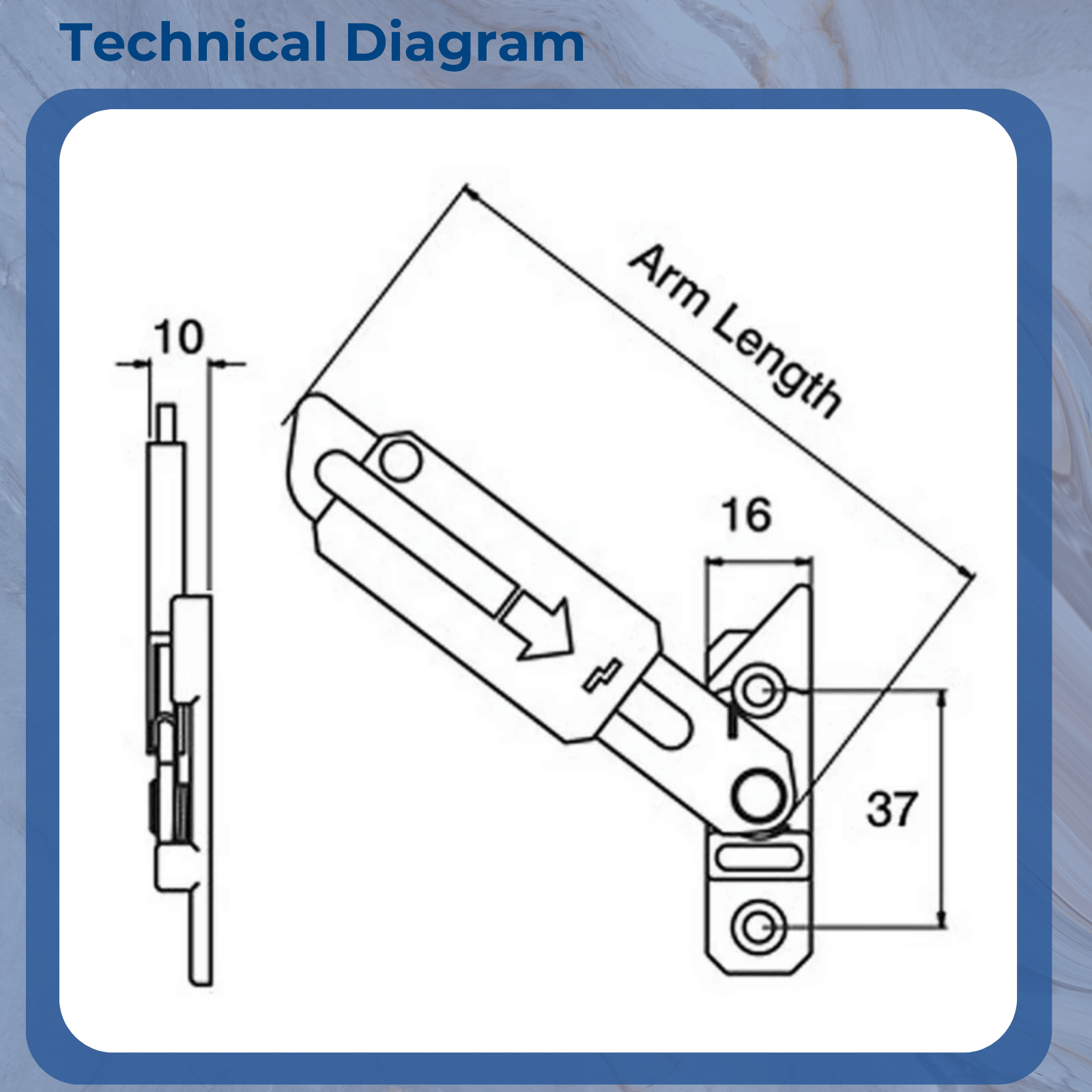 Technical Diagram

10

Arm Length

16

37