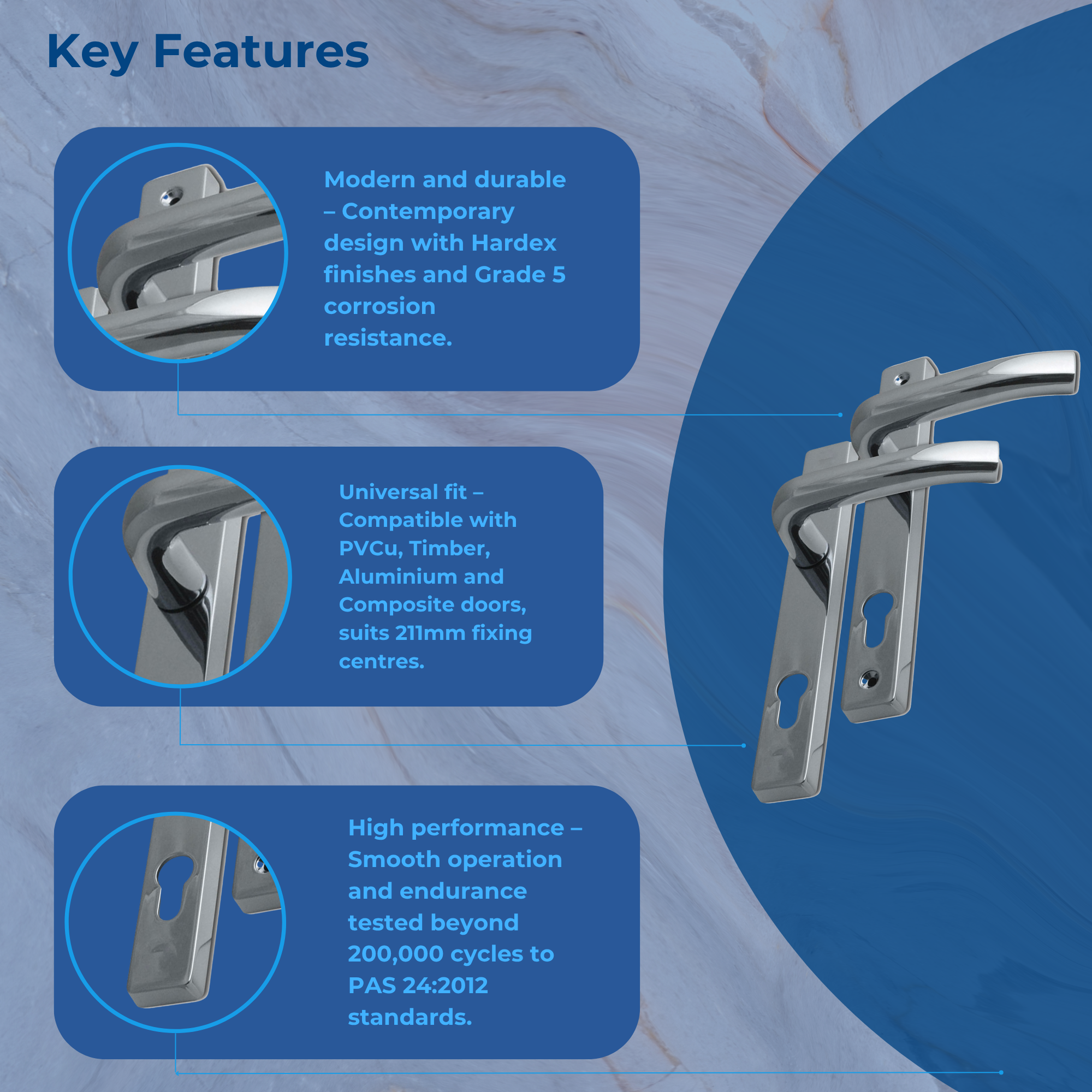 Key Features

Modern and durable – Contemporary design with Hardex finishes and Grade 5 corrosion resistance.

Universal fit – Compatible with PVCu, Timber, Aluminium and Composite doors, suits 211mm fixing centres.

High performance – Smooth operation and endurance tested beyond 200,000 cycles to PAS 24:2012 standards.