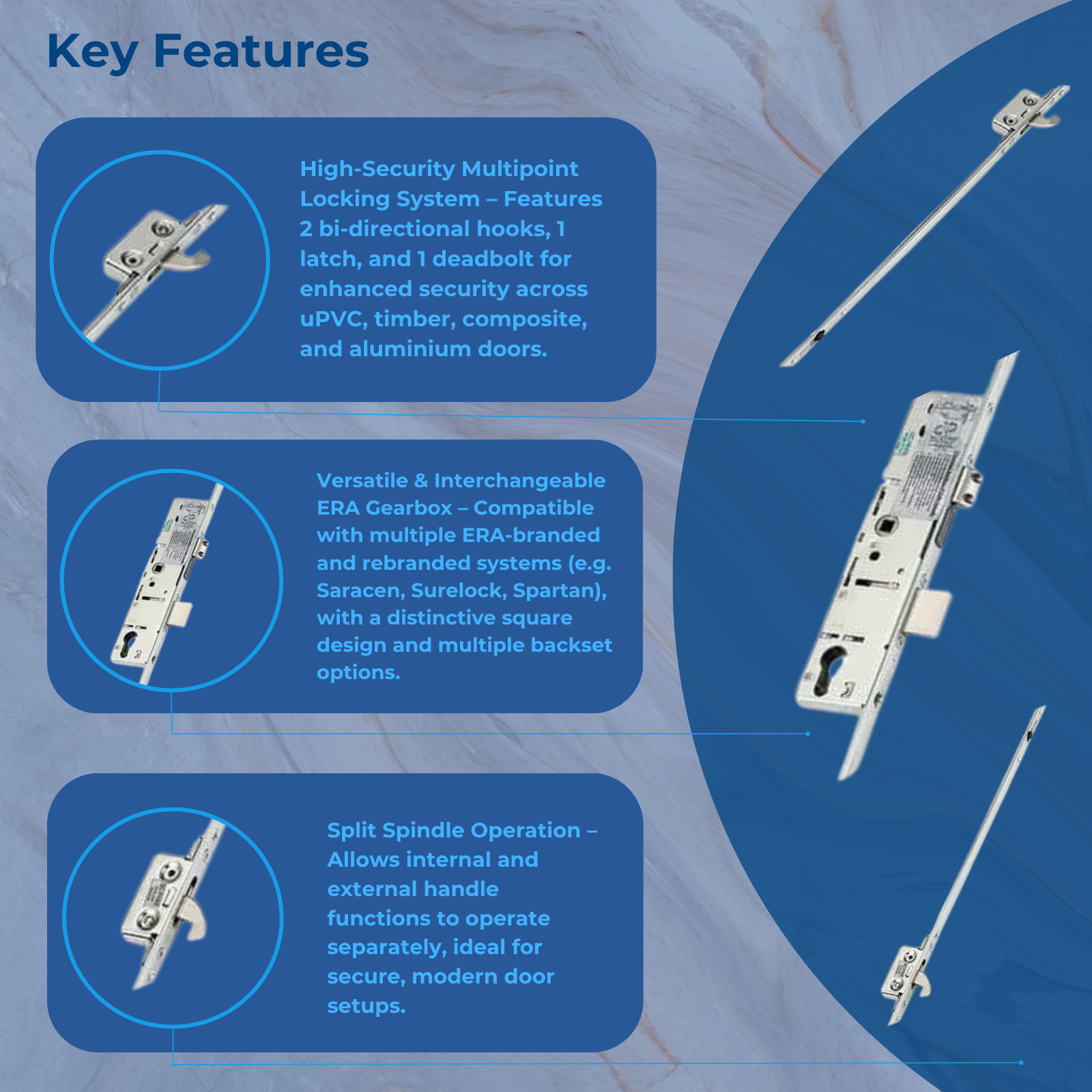 Key Features

High-Security Multipoint Locking System – Features 2 bi-directional hooks, 1 latch, and 1 deadbolt for enhanced security across uPVC, timber, composite, and aluminium doors.

Versatile & Interchangeable ERA Gearbox – Compatible with multiple ERA-branded and rebranded systems (e.g. Saracen, Surelock, Spartan), with a distinctive square design and multiple backset options.

Split Spindle Operation – Allows internal and external handle functions to operate separately, ideal for secure, modern door setups.