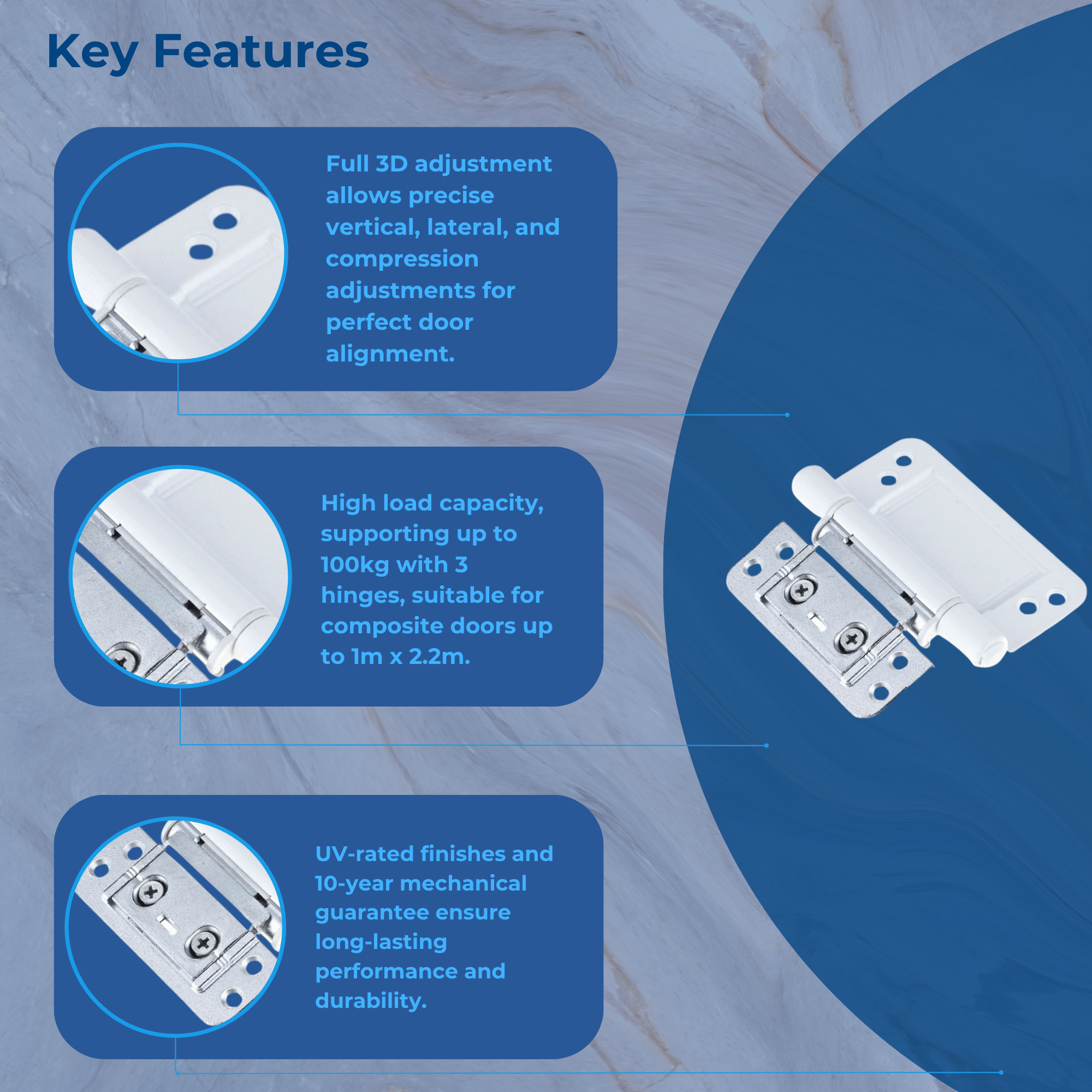 Key Features

Full 3D adjustment allows precise vertical, lateral, and compression adjustments for perfect door alignment.

High load capacity, supporting up to 100kg with 3 hinges, suitable for composite doors up to 1m x 2.2m.

UV-rated finishes and 10-year mechanical guarantee ensure long-lasting performance and durability.