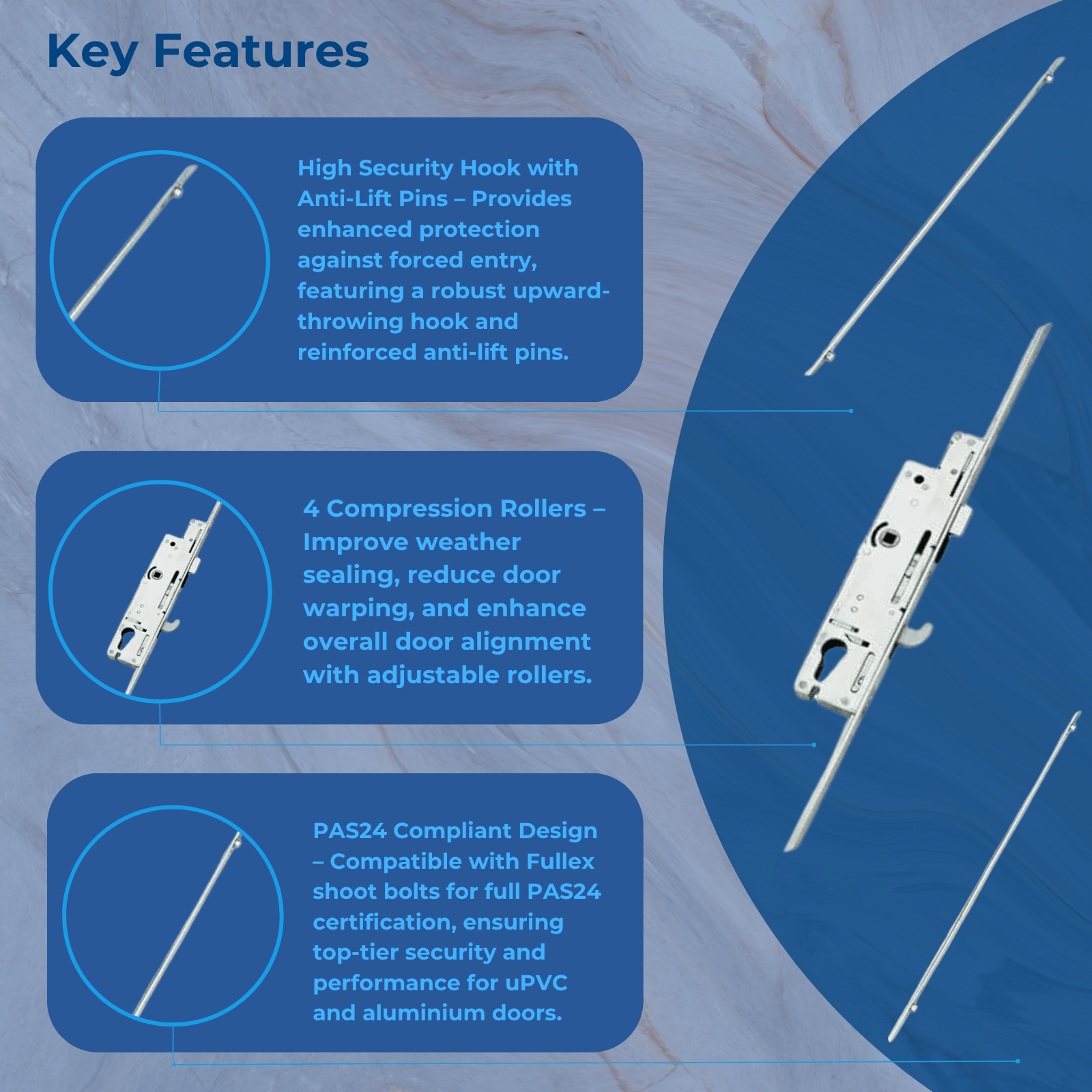 Key Features

High Security Hook with Anti-Lift Pins – Provides enhanced protection against forced entry, featuring a robust upward-throwing hook and reinforced anti-lift pins.

4 Compression Rollers – Improve weather sealing, reduce door warping, and enhance overall door alignment with adjustable rollers.

PAS24 Compliant Design – Compatible with Fullex shoot bolts for full PAS24 certification, ensuring top-tier security and performance for uPVC and aluminium doors.