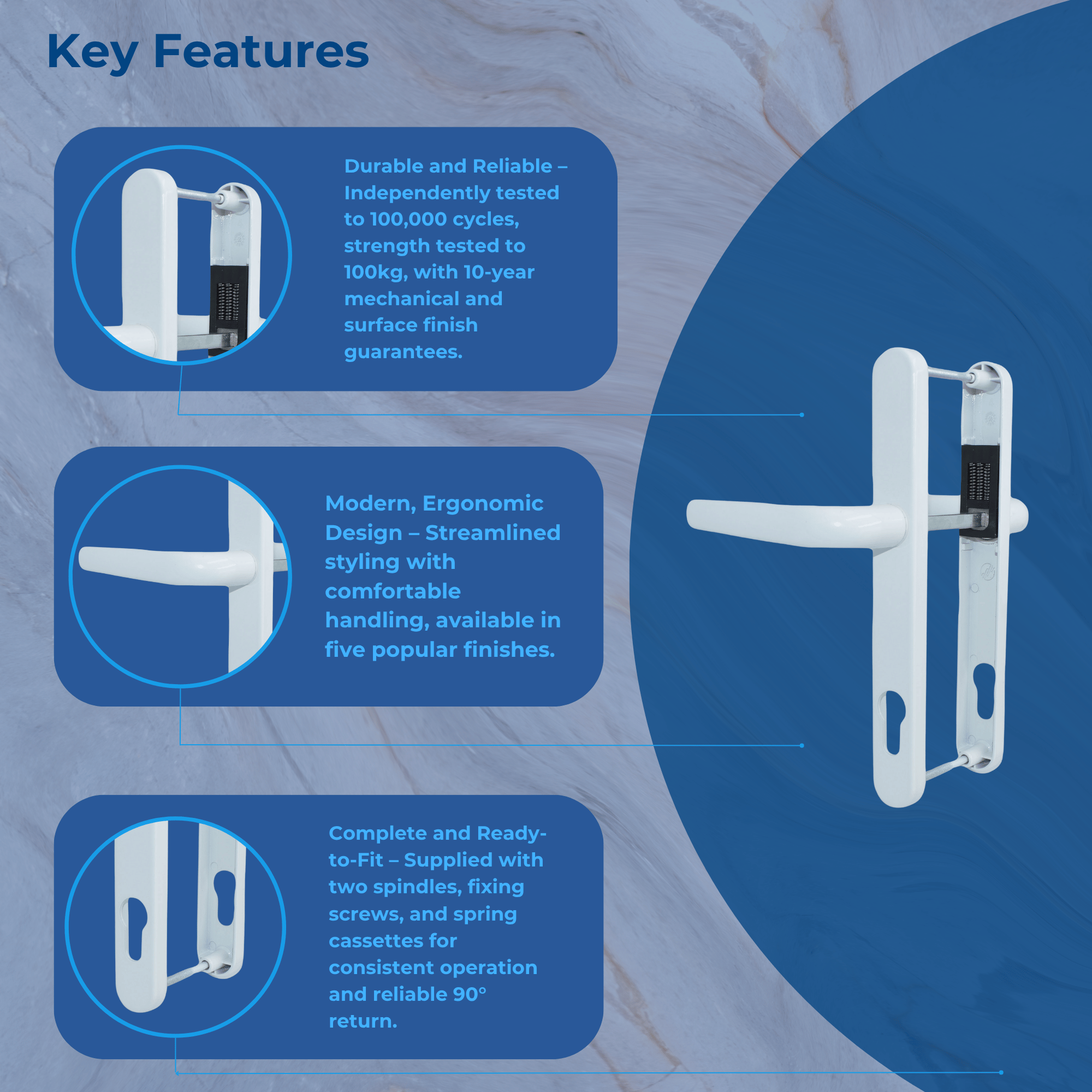 Key Features

Durable and Reliable – Independently tested to 100,000 cycles, strength tested to 100kg, with 10-year mechanical and surface finish guarantees.

Modern, Ergonomic Design – Streamlined styling with comfortable handling, available in five popular finishes.

Complete and Ready-to-Fit – Supplied with two spindles, fixing screws, and spring cassettes for consistent operation and reliable 90° return.