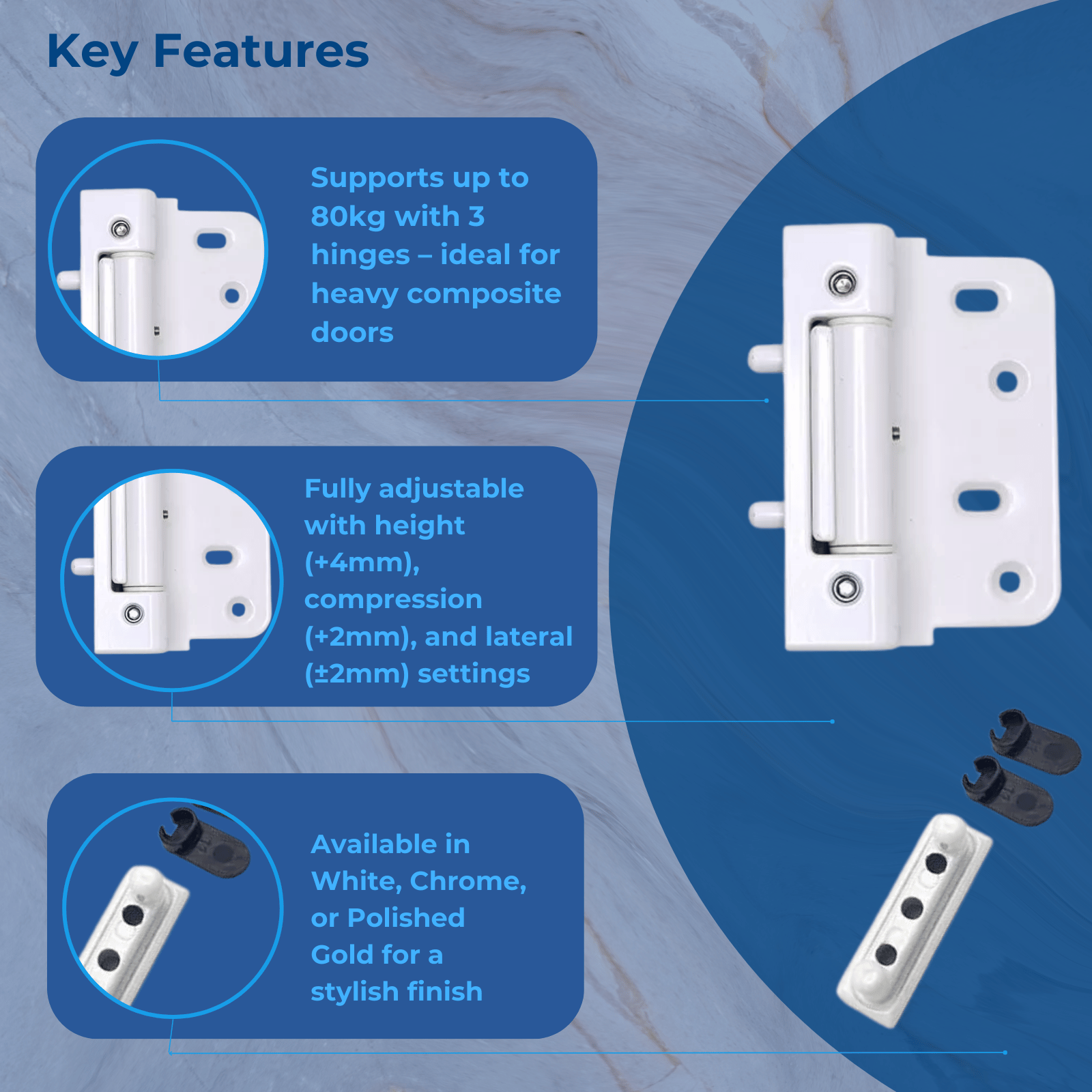 Key Features

Supports up to 80kg with 3 hinges – ideal for heavy composite doors

Fully adjustable with height (+4mm), compression (+2mm), and lateral (±2mm) settings

Available in White, Chrome, or Polished Gold for a stylish finish