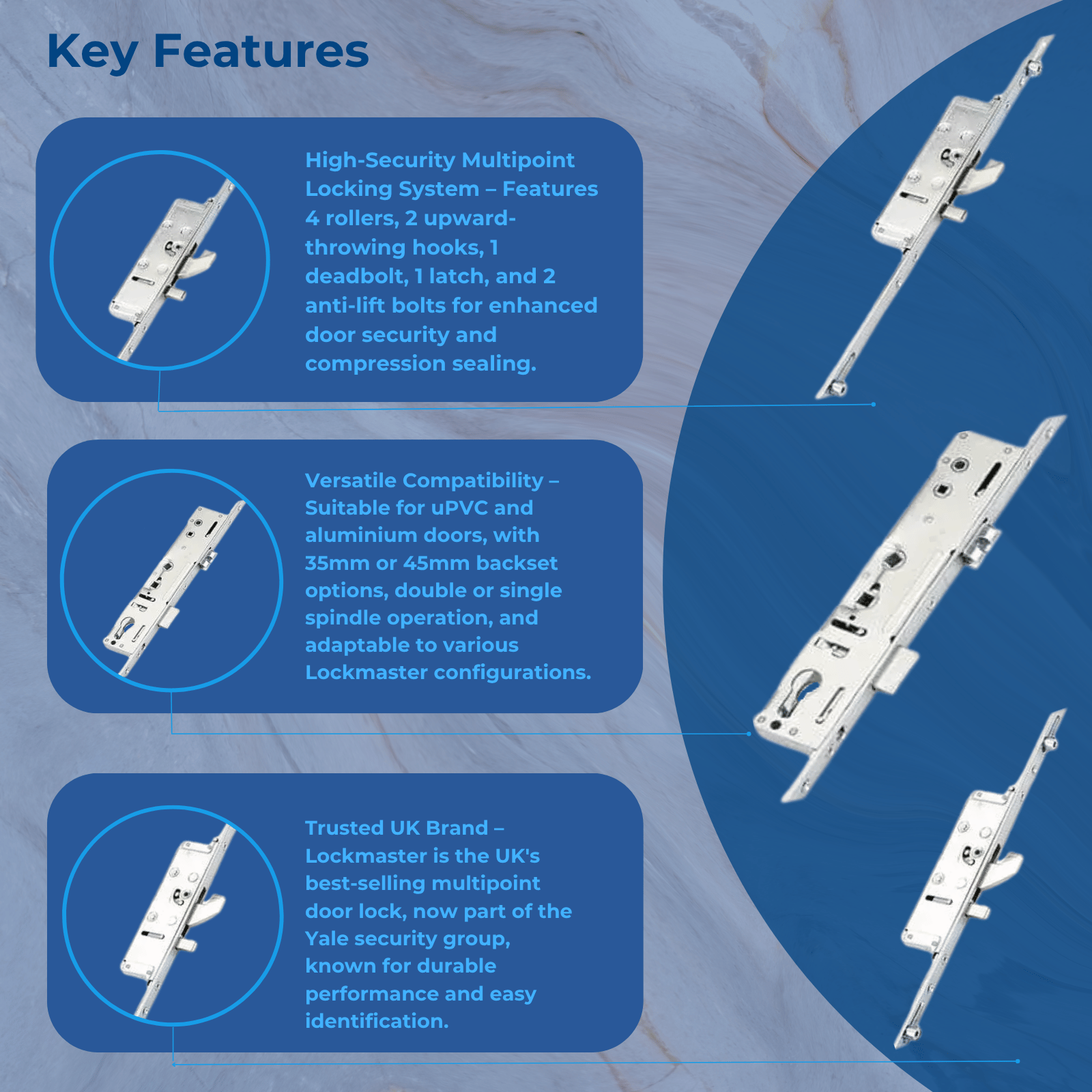 Key Features

High-Security Multipoint Locking System – Features 4 rollers, 2 upward-throwing hooks, 1 deadbolt, 1 latch, and 2 anti-lift bolts for enhanced door security and compression sealing.

Versatile Compatibility – Suitable for uPVC and aluminium doors, with 35mm or 45mm backset options, double or single spindle operation, and adaptable to various Lockmaster configurations.

Trusted UK Brand – Lockmaster is the UK's best-selling multipoint door lock, now part of the Yale security group, known for durable performance and easy identification.