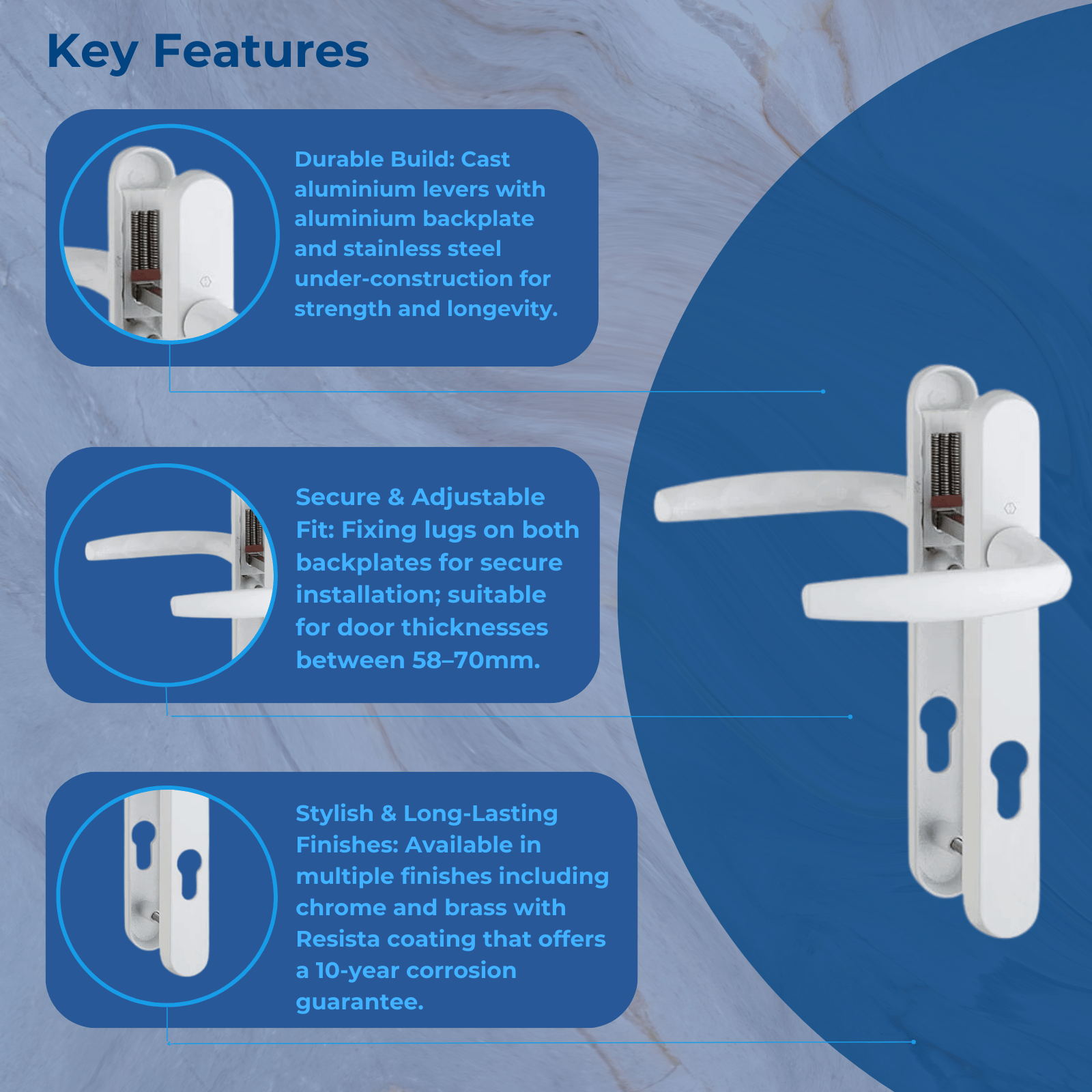 Key Features

Durable Build: Cast aluminium levers with aluminium backplate and stainless steel under-construction for strength and longevity.

Secure & Adjustable Fit: Fixing lugs on both backplates for secure installation; suitable for door thicknesses between 58–70mm.

Stylish & Long-Lasting Finishes: Available in multiple finishes including chrome and brass with Resista coating that offers a 10-year corrosion guarantee.