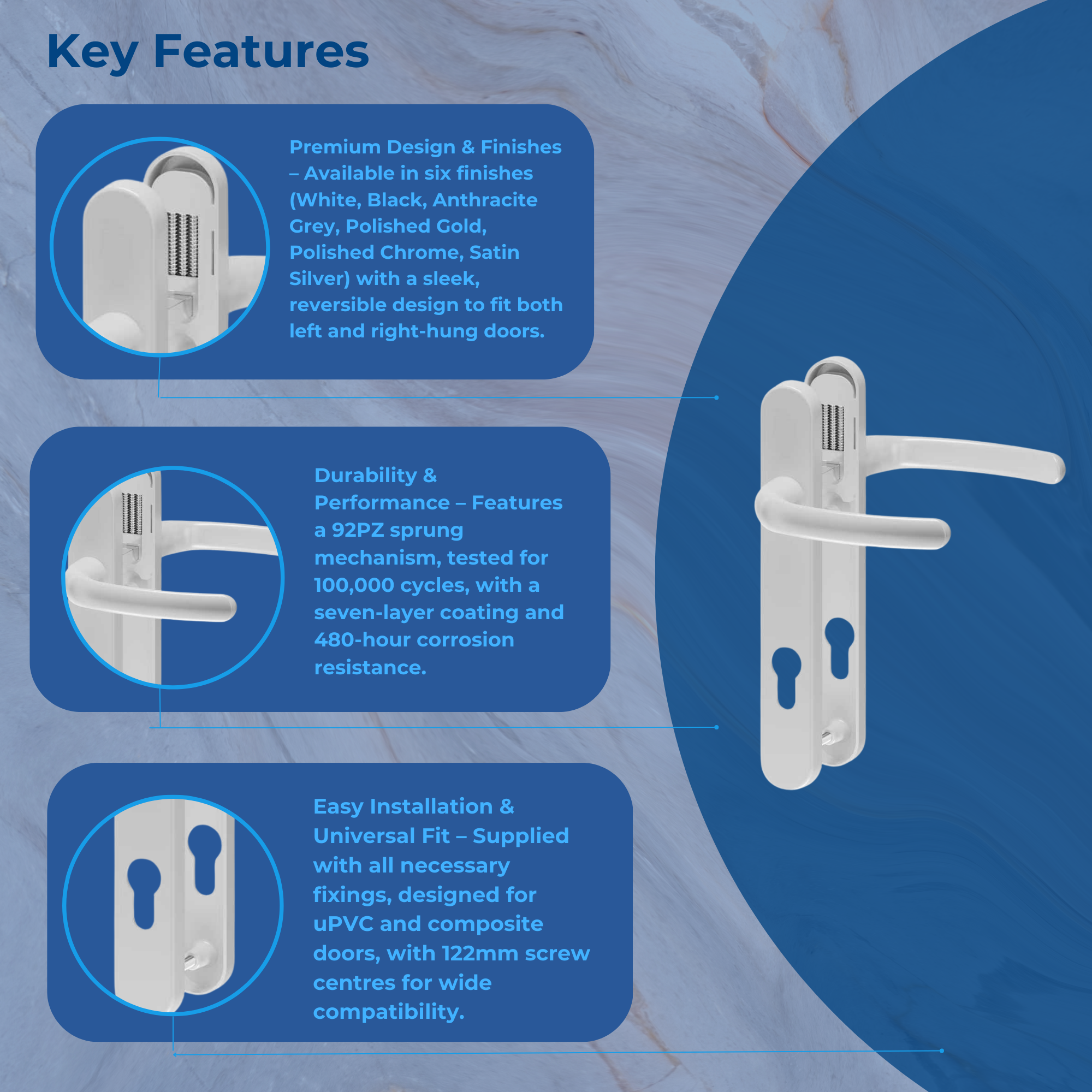 Key Features

Premium Design & Finishes – Available in six finishes (White, Black, Anthracite Grey, Polished Gold, Polished Chrome, Satin Silver) with a sleek, reversible design to fit both left and right-hung doors.

Durability & Performance – Features a 92PZ sprung mechanism, tested for 100,000 cycles, with a seven-layer coating and 480-hour corrosion resistance.

Easy Installation & Universal Fit – Supplied with all necessary fixings, designed for uPVC and composite doors, with 122mm screw centres for wide compatibility.