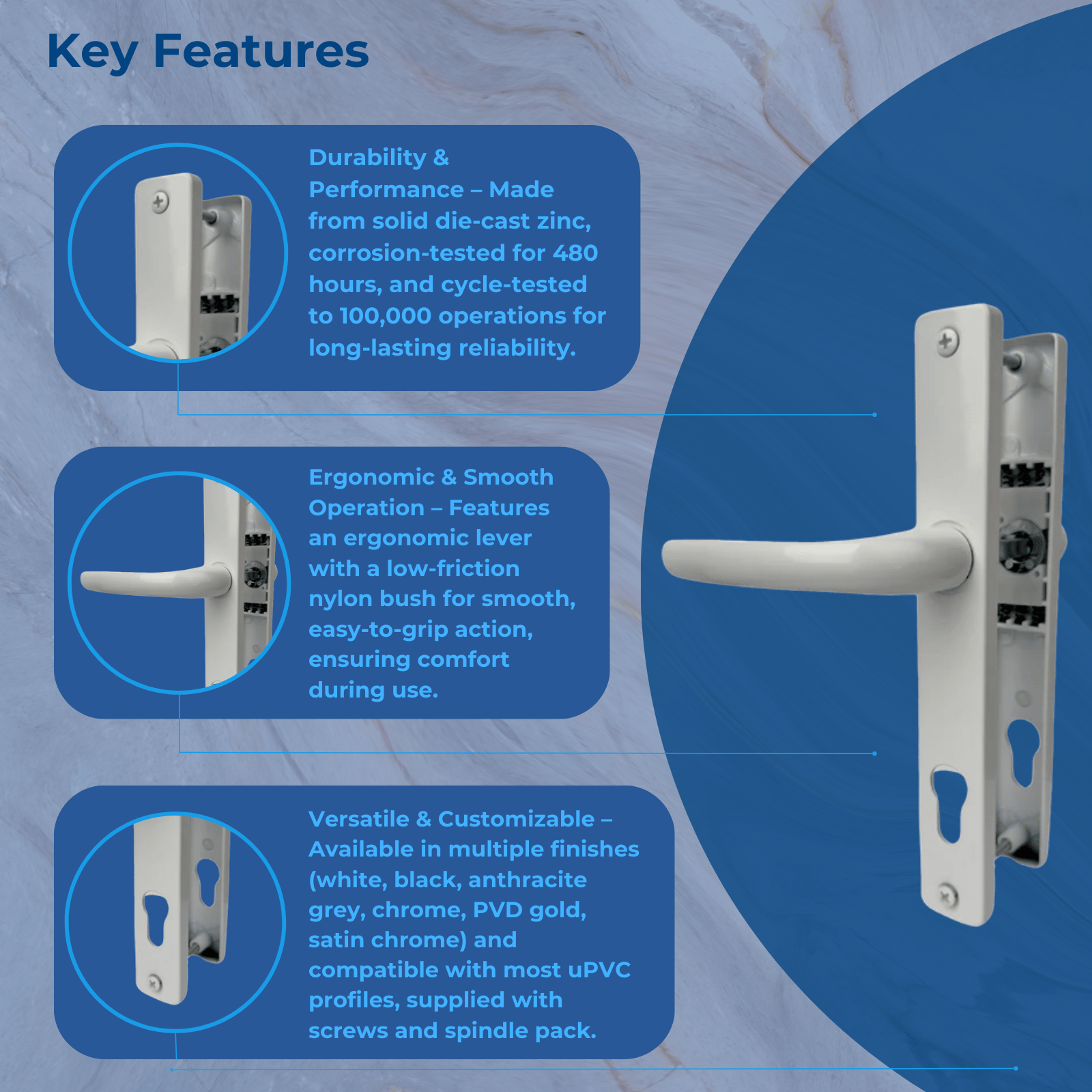 Key Features

Durability & Performance – Made from solid die-cast zinc, corrosion-tested for 480 hours, and cycle-tested to 100,000 operations for long-lasting reliability.

Ergonomic & Smooth Operation – Features an ergonomic lever with a low-friction nylon bush for smooth, easy-to-grip action, ensuring comfort during use.

Versatile & Customizable – Available in multiple finishes (white, black, anthracite grey, chrome, PVD gold, satin chrome) and compatible with most uPVC profiles, supplied with screws and spindle pack.