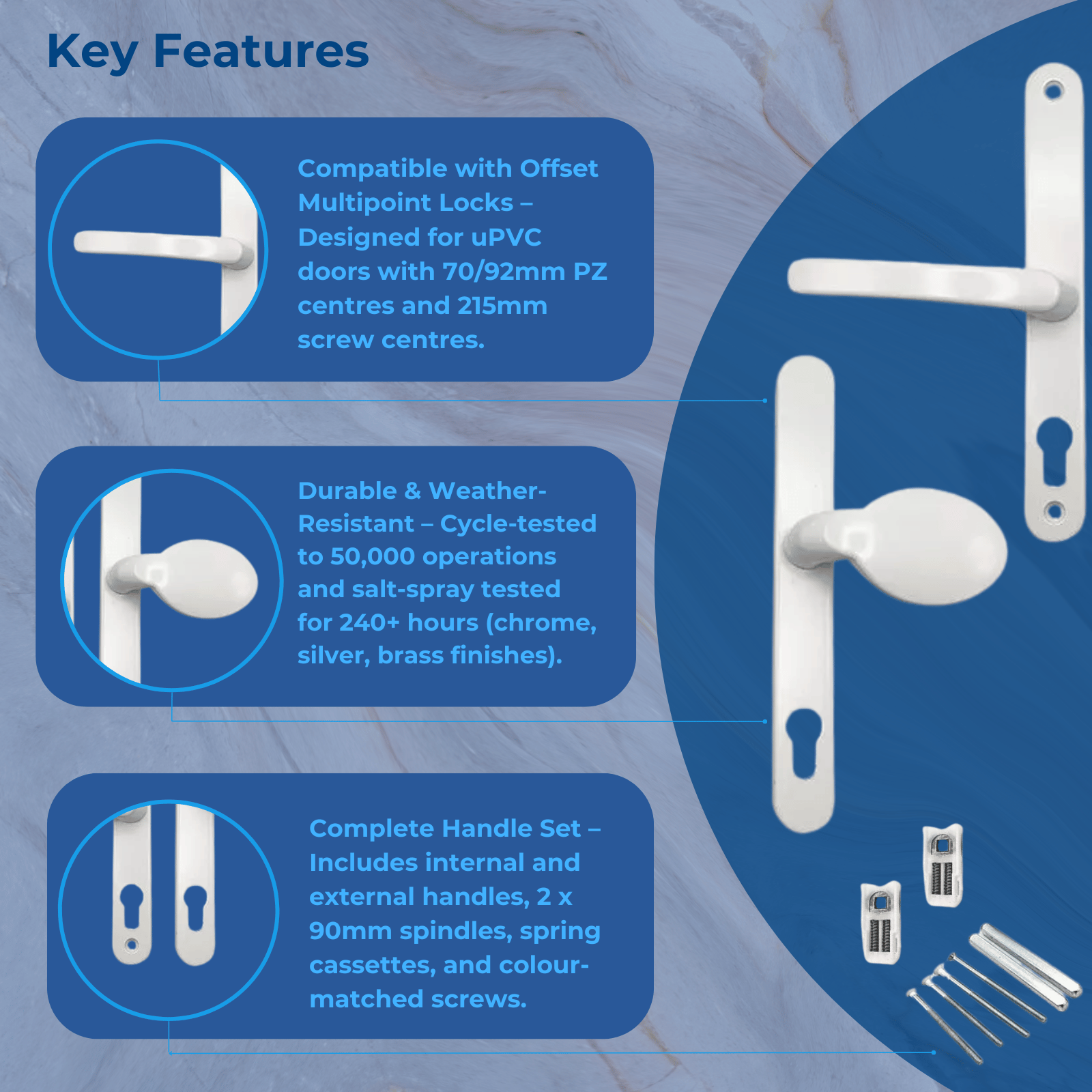 Key Features

Compatible with Offset Multipoint Locks – Designed for uPVC doors with 70/92mm PZ centres and 215mm screw centres.

Durable & Weather-Resistant – Cycle-tested to 50,000 operations and salt-spray tested for 240+ hours (chrome, silver, brass finishes).

Complete Handle Set – Includes internal and external handles, 2 x 90mm spindles, spring cassettes, and colour-matched screws.