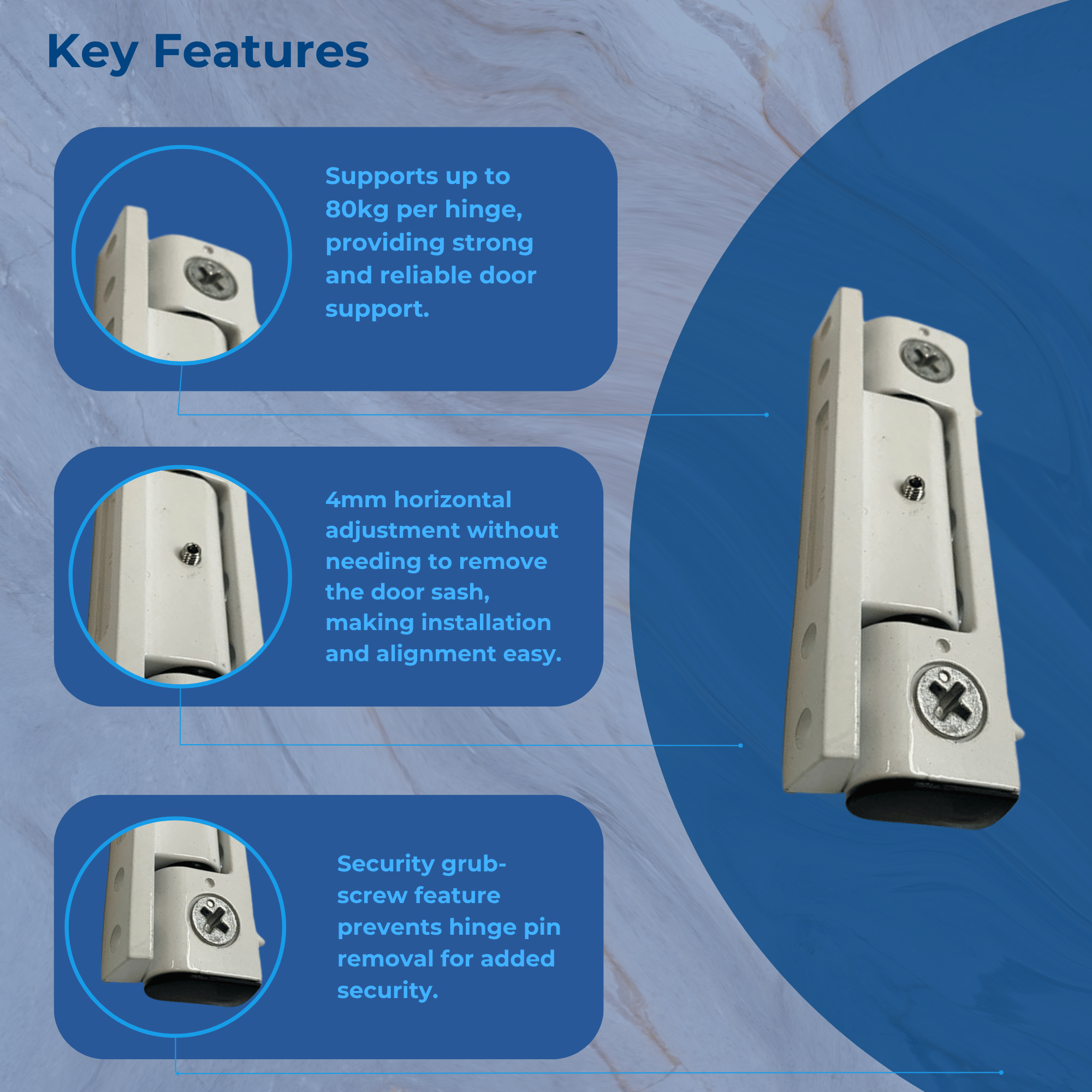 Key Features

Supports up to 80kg per hinge, providing strong and reliable door support.

4mm horizontal adjustment without needing to remove the door sash, making installation and alignment easy.

Security grub-screw feature prevents hinge pin removal for added security.