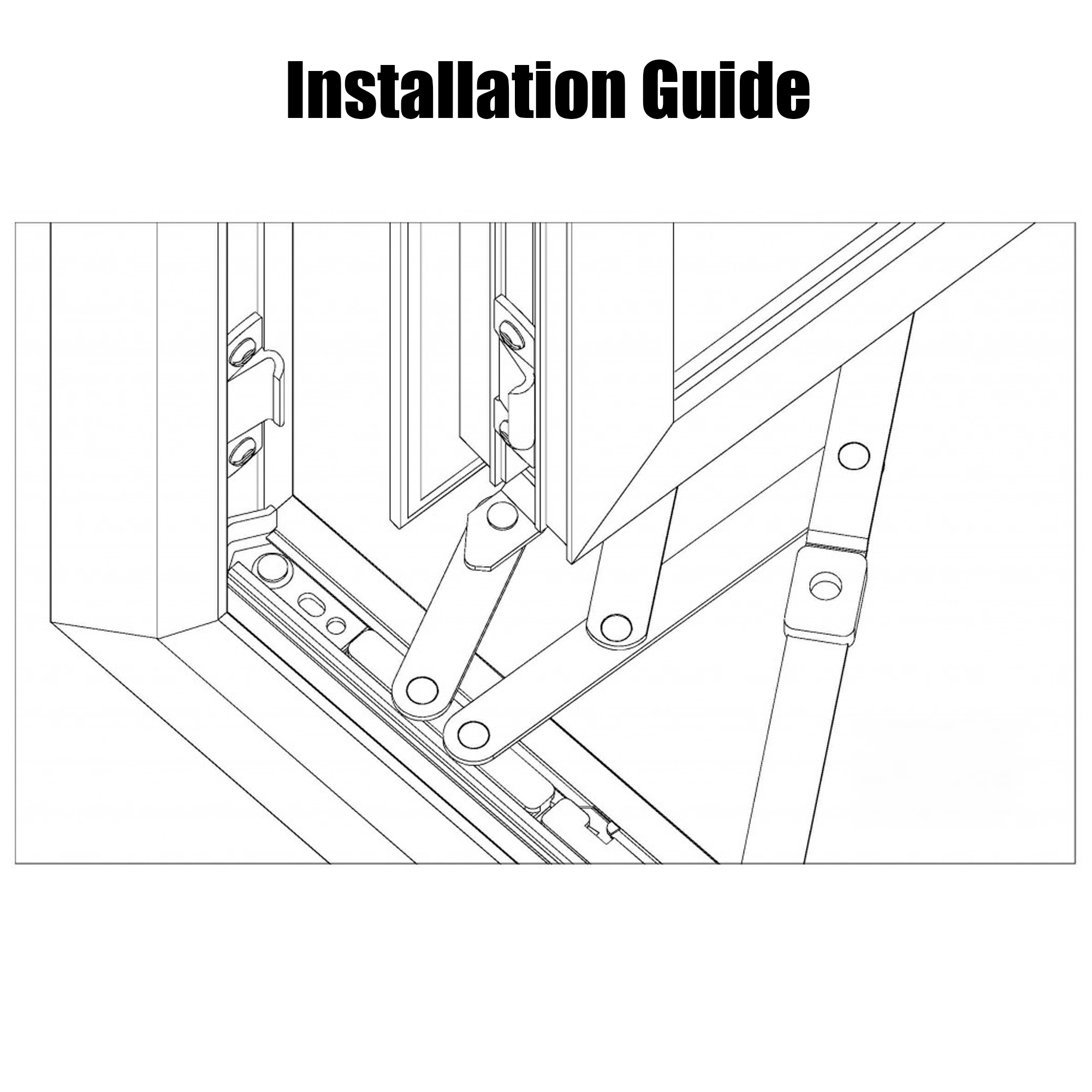 Installation Guide