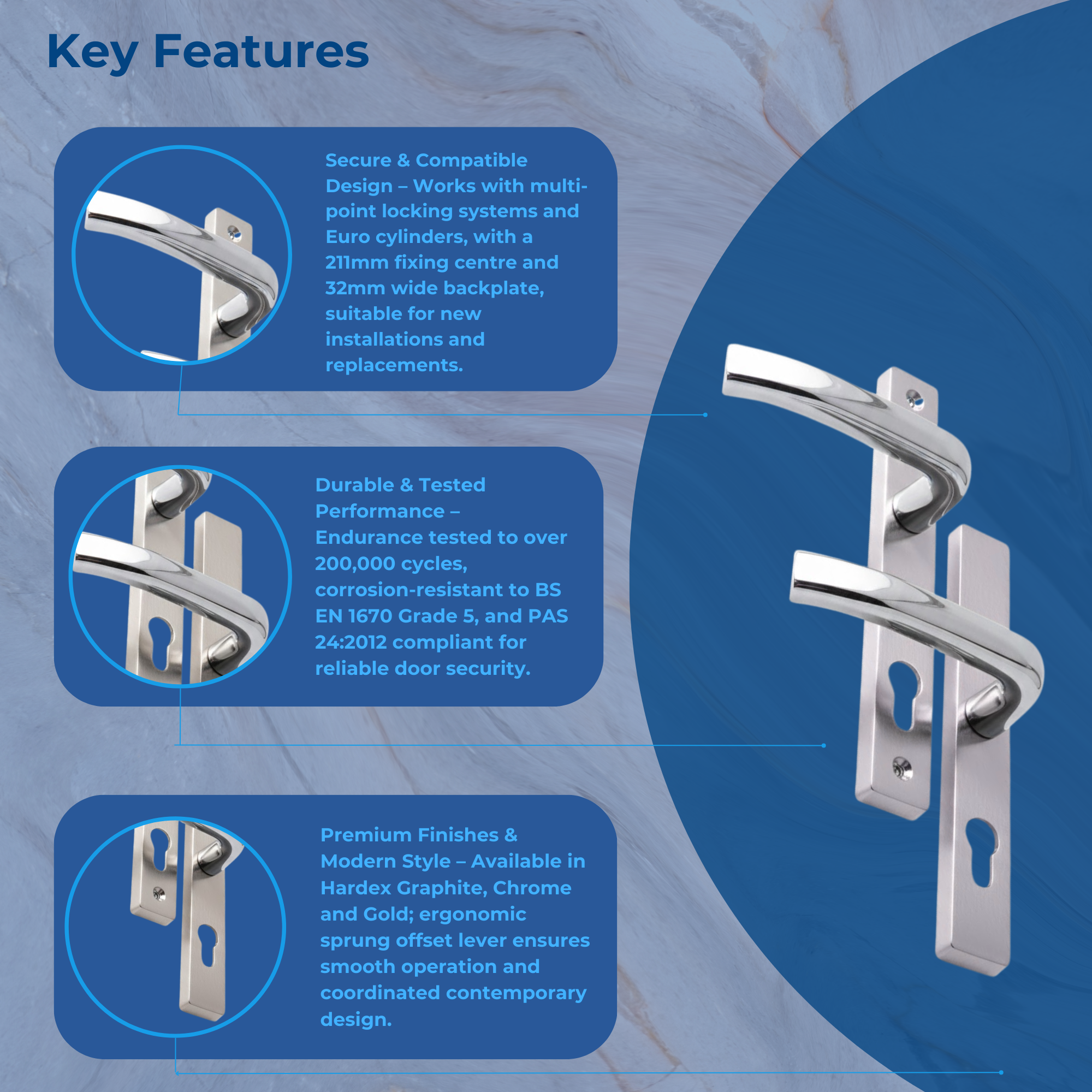 Key Features

Secure & Compatible Design – Works with multi-point locking systems and Euro cylinders, with a 211mm fixing centre and 32mm wide backplate, suitable for new installations and replacements.

Durable & Tested Performance – Endurance tested to over 200,000 cycles, corrosion-resistant to BS EN 1670 Grade 5, and PAS 24:2012 compliant for reliable door security.

Premium Finishes & Modern Style – Available in Hardex Graphite, Chrome and Gold; ergonomic sprung offset lever ensures smooth operation and coordinated contemporary design.