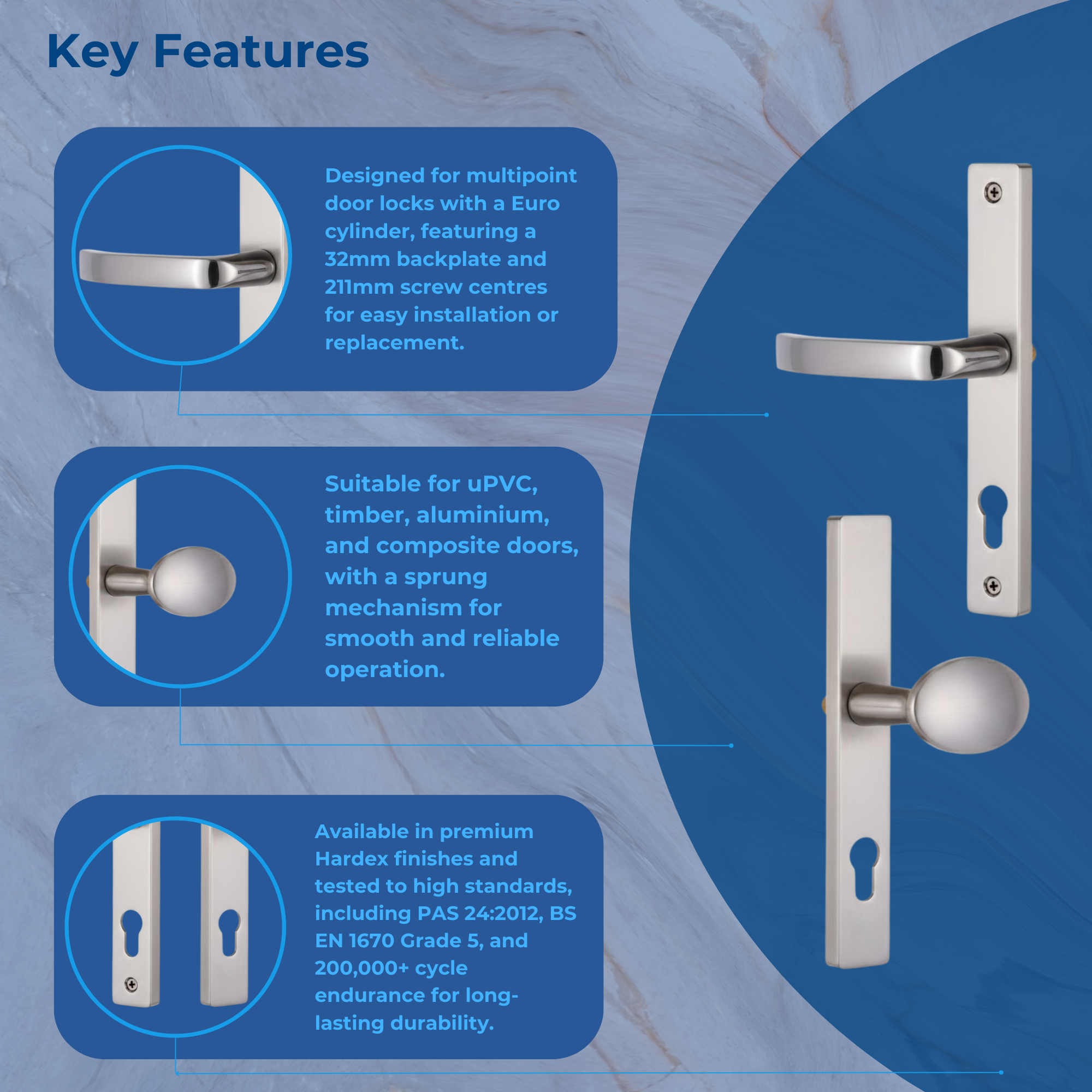 Key Features

Designed for multipoint door locks with a Euro cylinder, featuring a 32mm backplate and 211mm screw centres for easy installation or replacement.

Suitable for uPVC, timber, aluminium, and composite doors, with a sprung mechanism for smooth and reliable operation.

Available in premium Hardex finishes and tested to high standards, including PAS 24:2012, BS EN 1670 Grade 5, and 200,000+ cycle endurance for long-lasting durability.