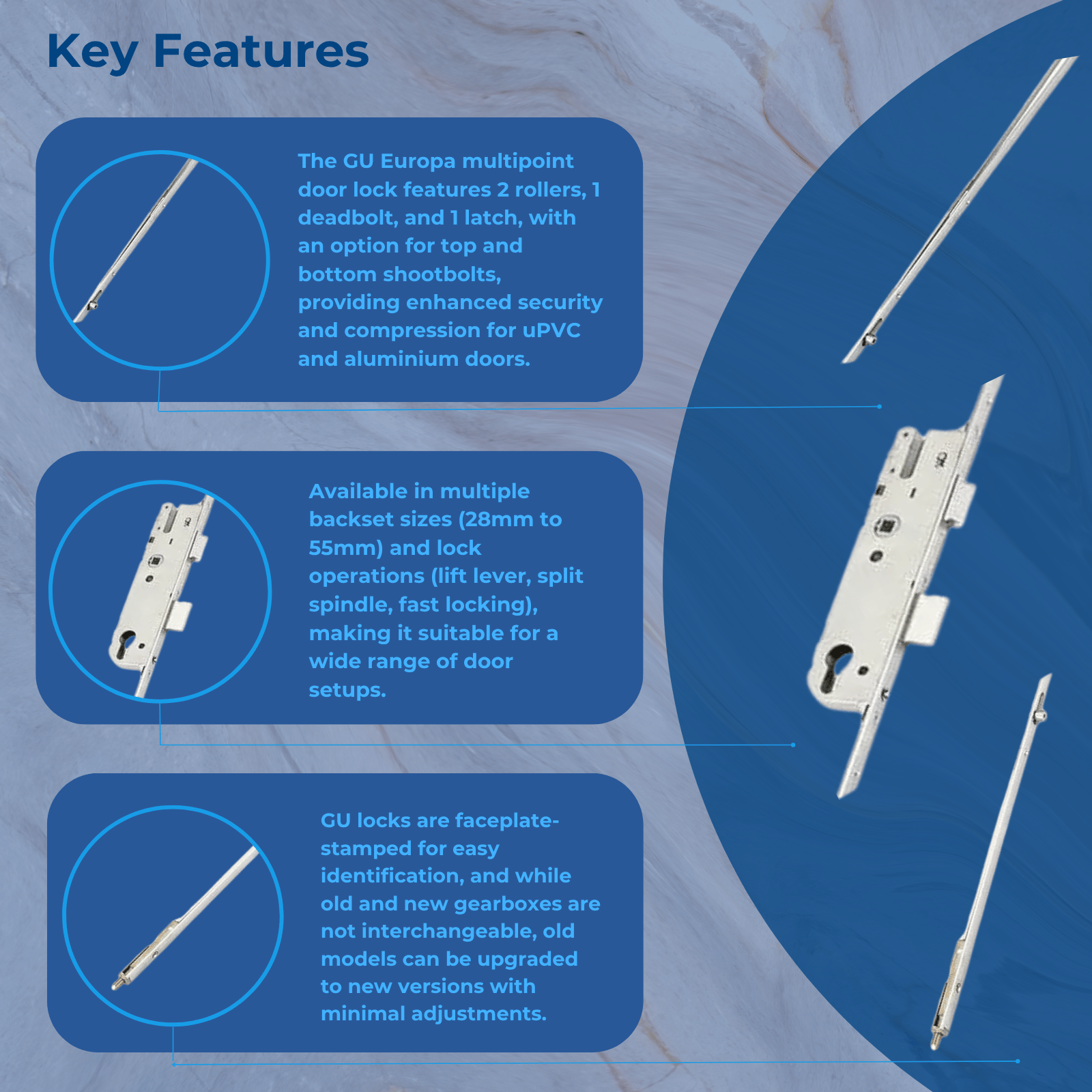 Key Features

The GU Europa multipoint door lock features 2 rollers, 1 deadbolt, and 1 latch, with an option for top and bottom shootbolts, providing enhanced security and compression for uPVC and aluminium doors.

Available in multiple backset sizes (28mm to 55mm) and lock operations (lift lever, split spindle, fast locking), making it suitable for a wide range of door setups.

GU locks are faceplate-stamped for easy identification, and while old and new gearboxes are not interchangeable, old models can be upgraded to new versions with minimal adjustments.