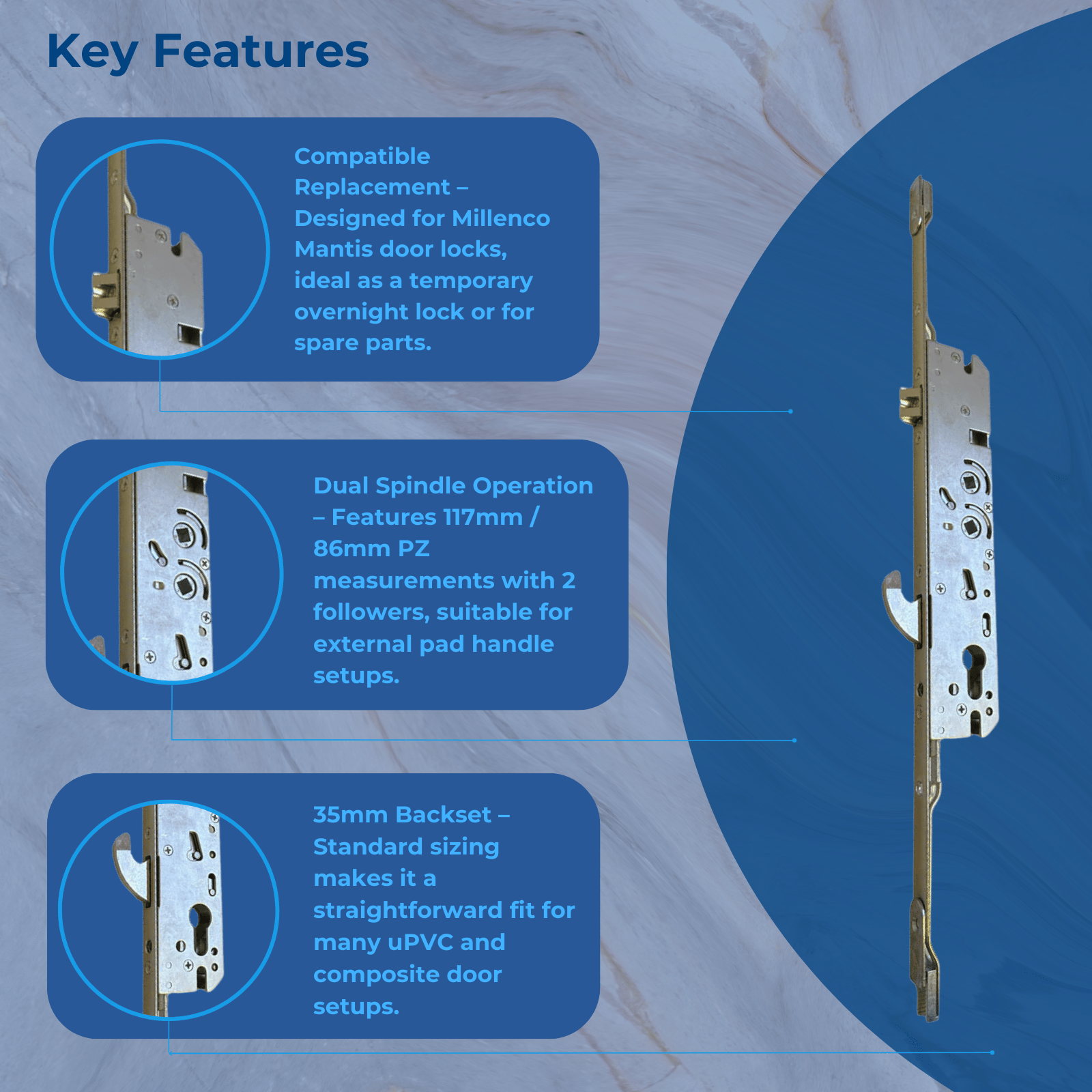 Key Features

Compatible Replacement – Designed for Millenco Mantis door locks, ideal as a temporary overnight lock or for spare parts.

Dual Spindle Operation – Features 117mm / 86mm PZ measurements with 2 followers, suitable for external pad handle setups.

35mm Backset – Standard sizing makes it a straightforward fit for many uPVC and composite door setups.