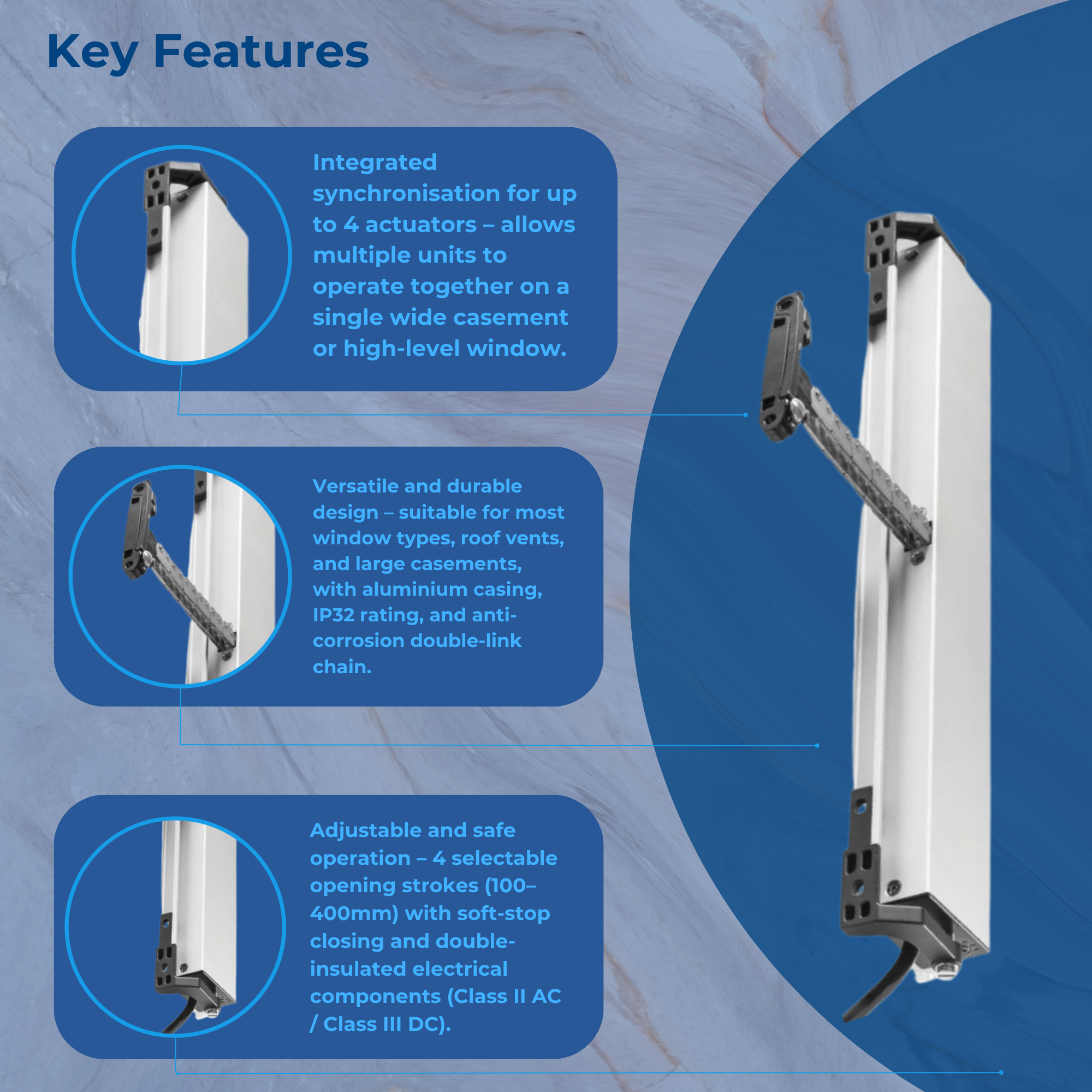 Key Features

Integrated synchronisation for up to 4 actuators – allows multiple units to operate together on a single wide casement or high-level window.

Versatile and durable design – suitable for most window types, roof vents, and large casements, with aluminium casing, IP32 rating, and anti-corrosion double-link chain.

Adjustable and safe operation – 4 selectable opening strokes (100–400mm) with soft-stop closing and double-insulated electrical components (Class II AC / Class III DC).