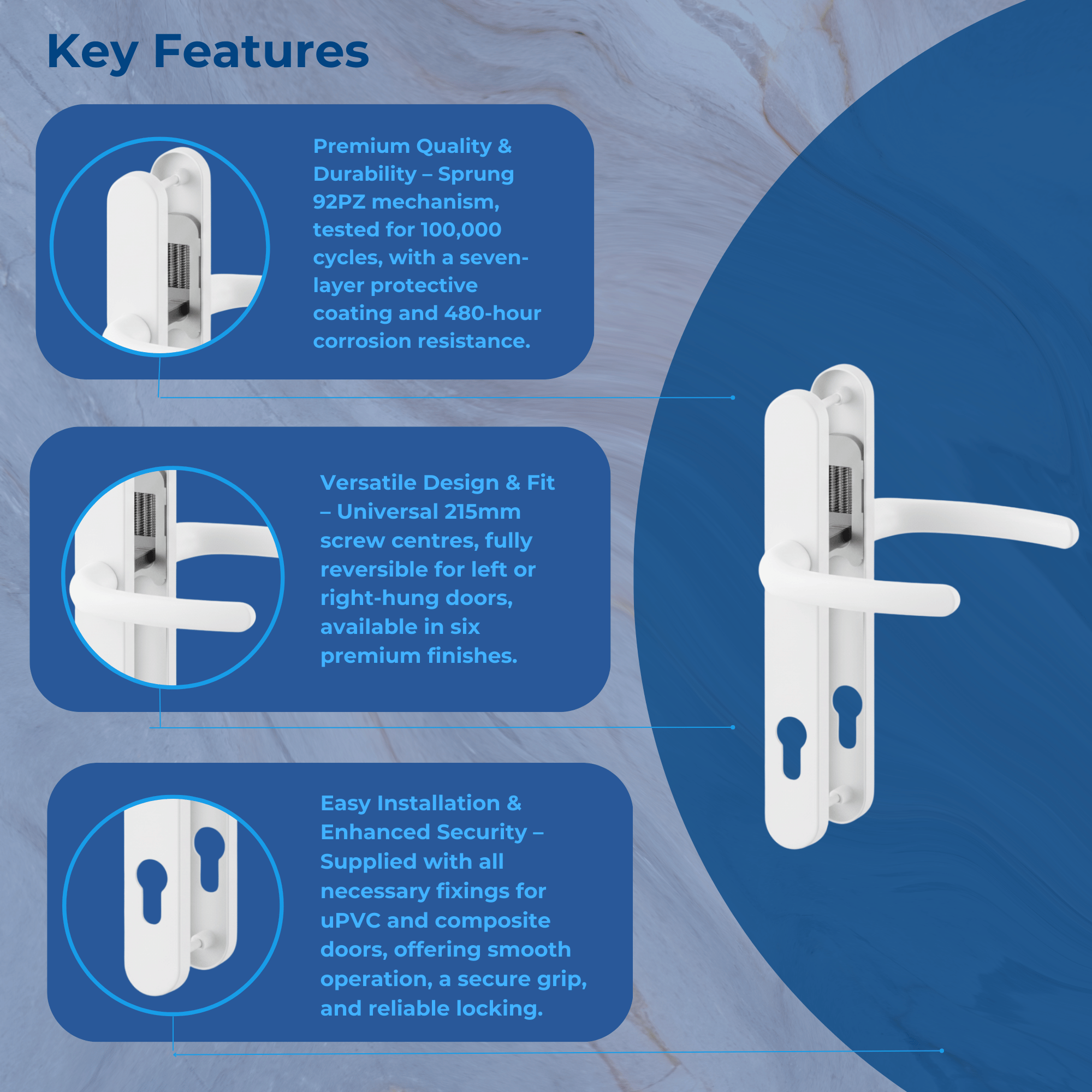 Key Features

Premium Quality & Durability – Sprung 92PZ mechanism, tested for 100,000 cycles, with a seven-layer protective coating and 480-hour corrosion resistance.

Versatile Design & Fit – Universal 215mm screw centres, fully reversible for left or right-hung doors, available in six premium finishes.

Easy Installation & Enhanced Security – Supplied with all necessary fixings for uPVC and composite doors, offering smooth operation, a secure grip, and reliable locking.