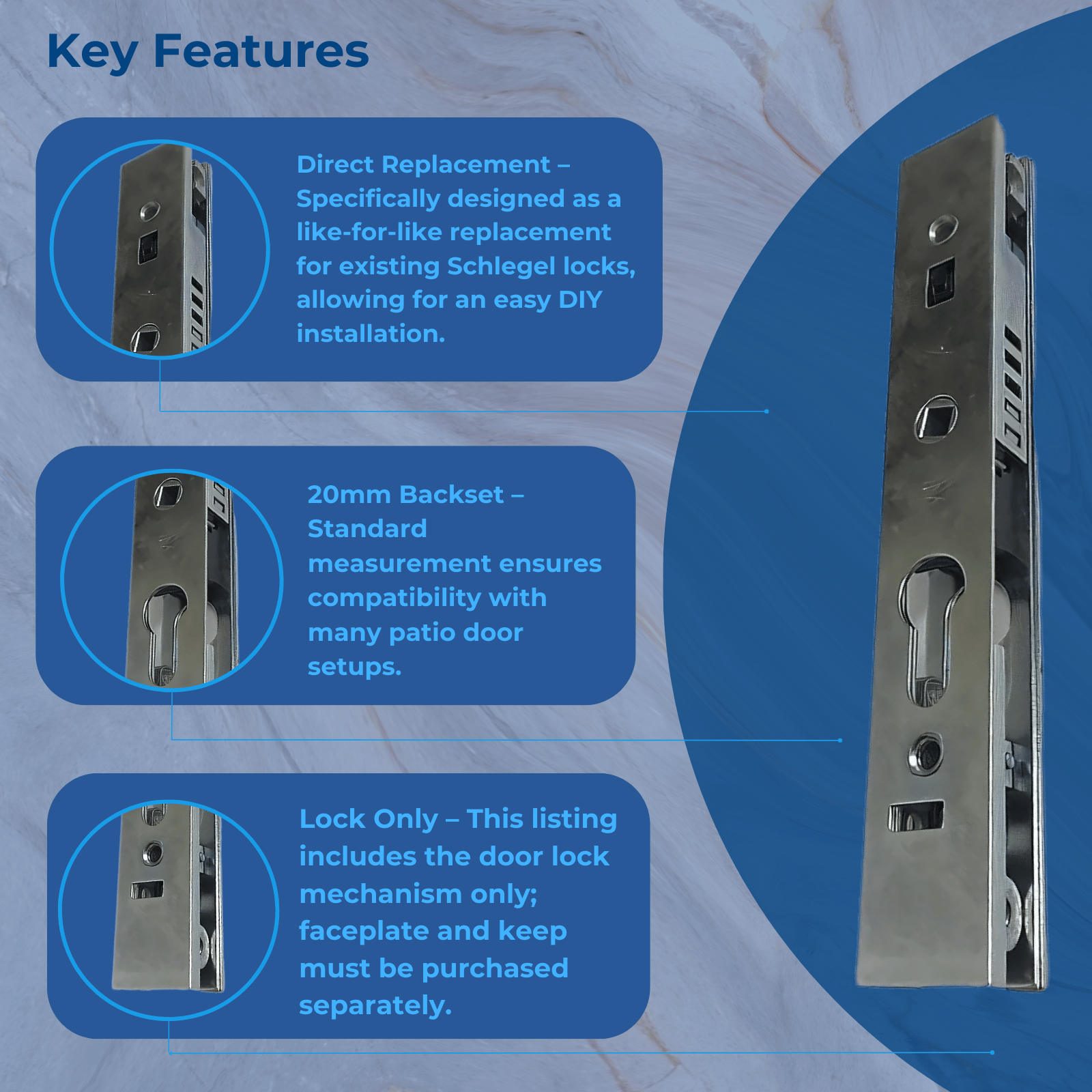 Key Features

Direct Replacement – Specifically designed as a like-for-like replacement for existing Schlegel locks, allowing for an easy DIY installation.

20mm Backset – Standard measurement ensures compatibility with many patio door setups.

Lock Only – This listing includes the door lock mechanism only; faceplate and keep must be purchased separately.