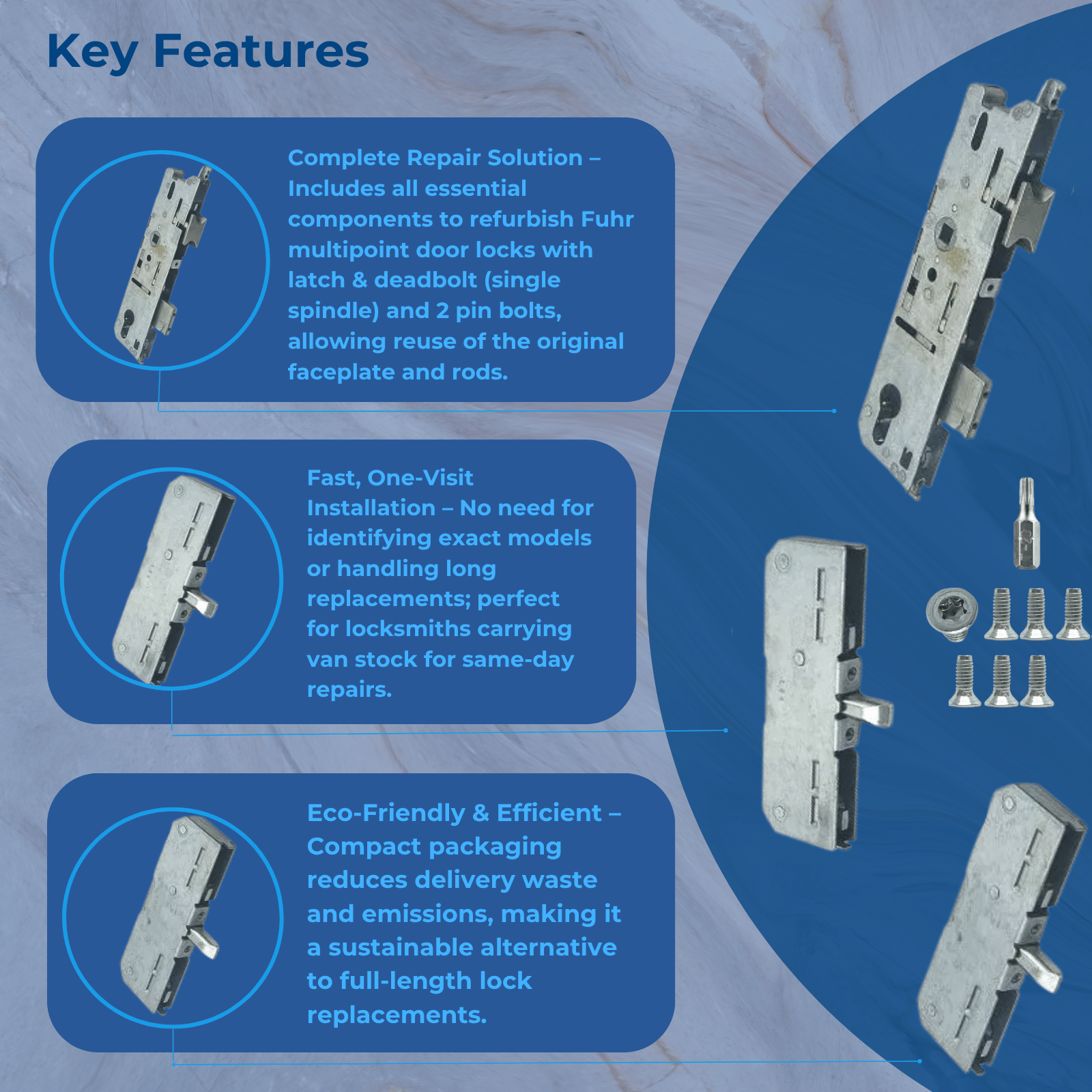 Key Features

Complete Repair Solution – Includes all essential components to refurbish Fuhr multipoint door locks with latch & deadbolt (single spindle) and 2 pin bolts, allowing reuse of the original faceplate and rods.

Fast, One-Visit Installation – No need for identifying exact models or handling long replacements; perfect for locksmiths carrying van stock for same-day repairs.

Eco-Friendly & Efficient – Compact packaging reduces delivery waste and emissions, making it a sustainable alternative to full-length lock replacements.