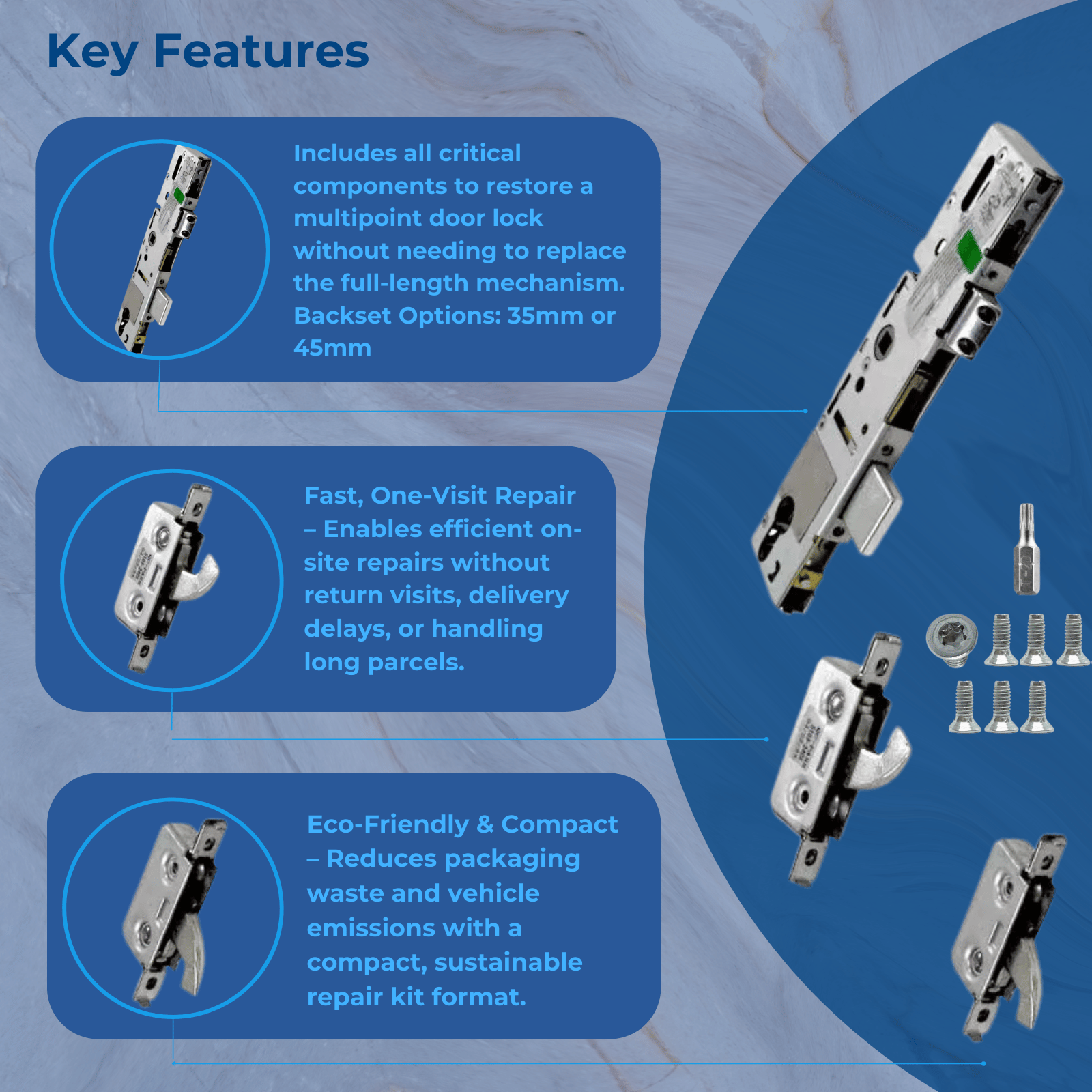 Key Features

Includes all critical components to restore a multipoint door lock without needing to replace the full-length mechanism. Backset Options: 35mm or 45mm

Fast, One-Visit Repair – Enables efficient on-site repairs without return visits, delivery delays, or handling long parcels.

Eco-Friendly & Compact – Reduces packaging waste and vehicle emissions with a compact, sustainable repair kit format.