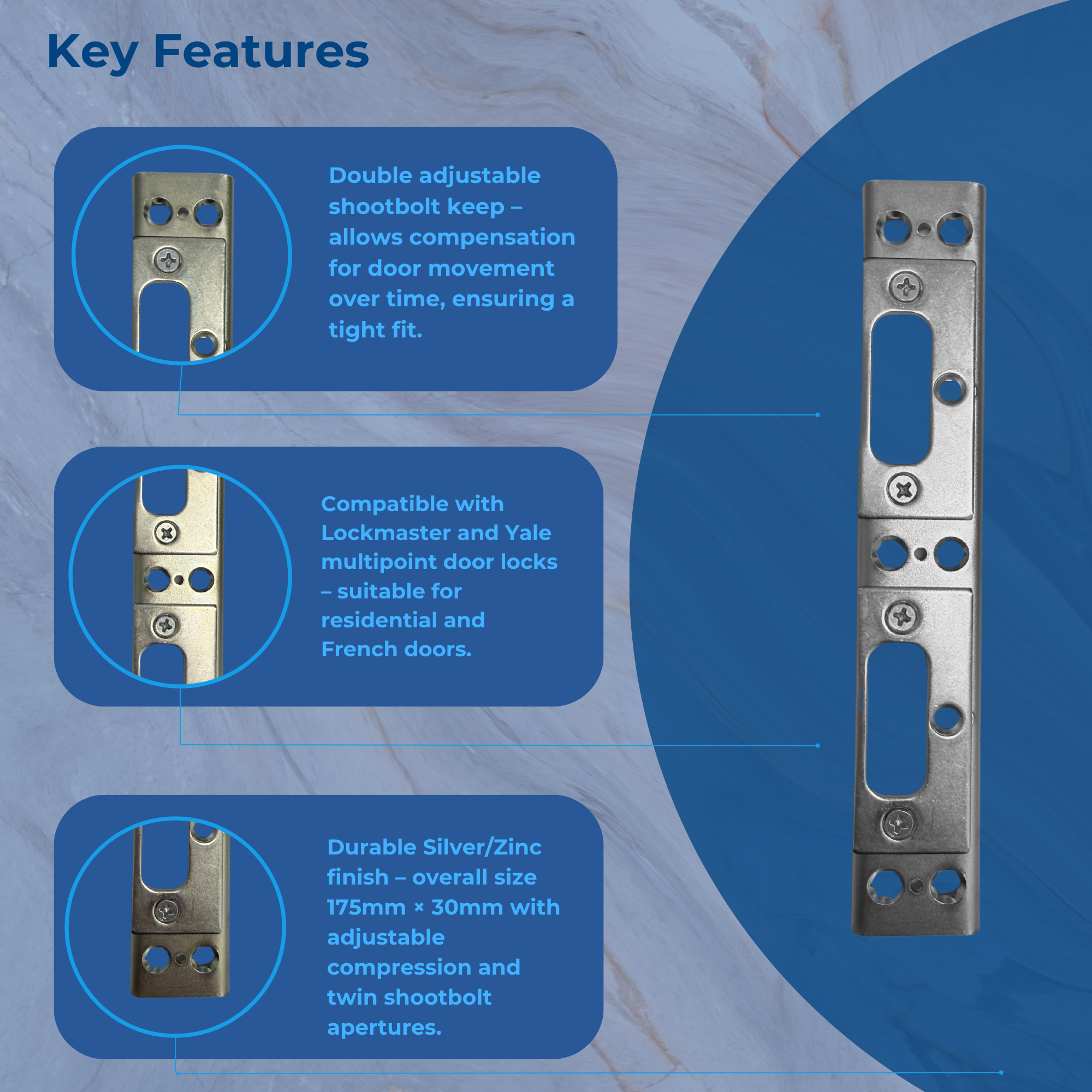 Key Features

Double adjustable shootbolt keep – allows compensation for door movement over time, ensuring a tight fit.

Compatible with Lockmaster and Yale multipoint door locks – suitable for residential and French doors.

Durable Silver/Zinc finish – overall size 175mm × 30mm with adjustable compression and twin shootbolt apertures.