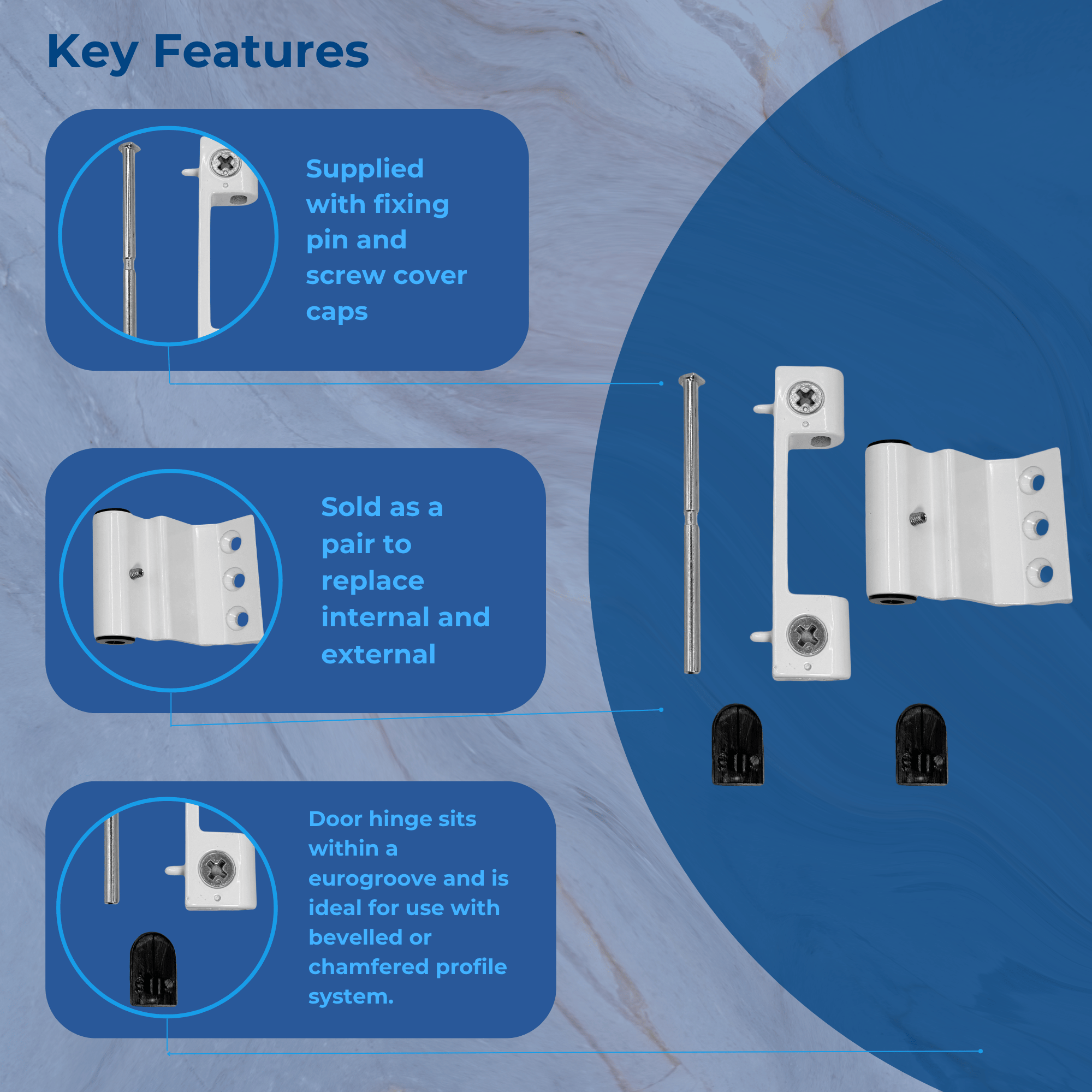 Key Features

Supplied with fixing pin and screw cover caps

Sold as a pair to replace internal and external

Door hinge sits within a eurogroove and is ideal for use with bevelled or chamfered profile system.