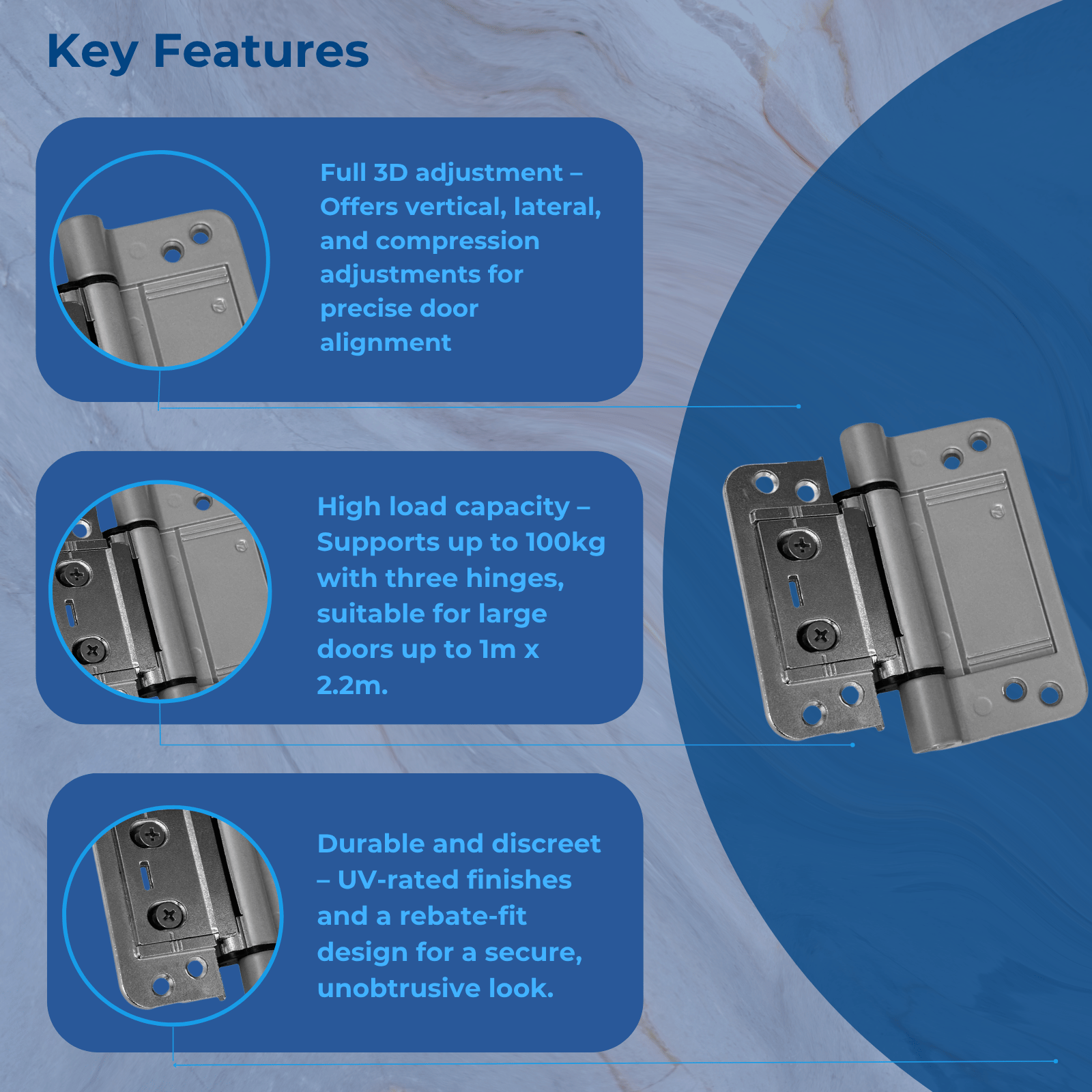 Key Features

Full 3D adjustment – Offers vertical, lateral, and compression adjustments for precise door alignment

High load capacity – Supports up to 100kg with three hinges, suitable for large doors up to 1m x 2.2m.

Durable and discreet – UV-rated finishes and a rebate-fit design for a secure, unobtrusive look.