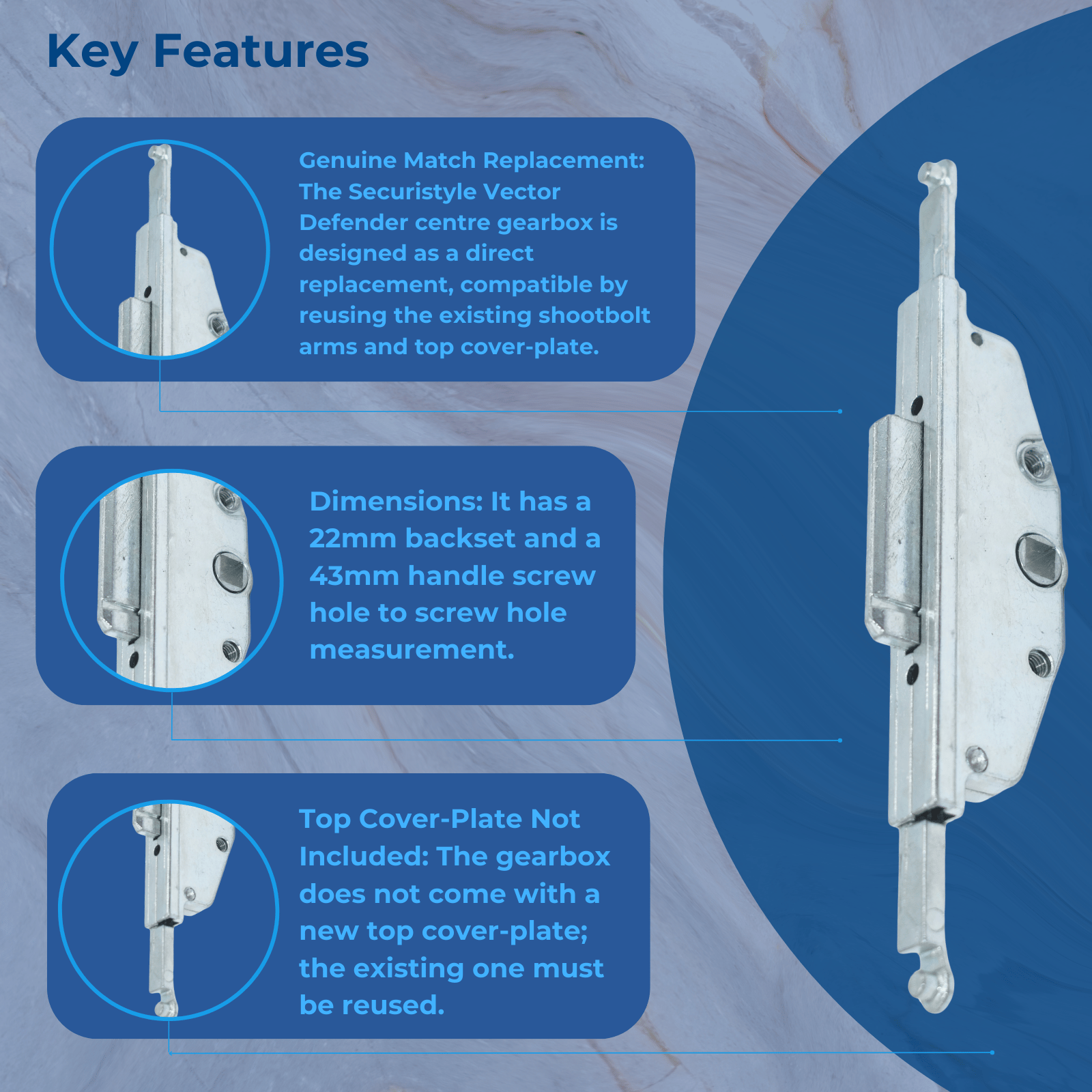 Key Features

Genuine Match Replacement: The Securistyle Vector Defender centre gearbox is designed as a direct replacement, compatible by reusing the existing shootbolt arms and top cover-plate.

Dimensions: It has a 22mm backset and a 43mm handle screw hole to screw hole measurement.

Top Cover-Plate Not Included: The gearbox does not come with a new top cover-plate; the existing one must be reused.