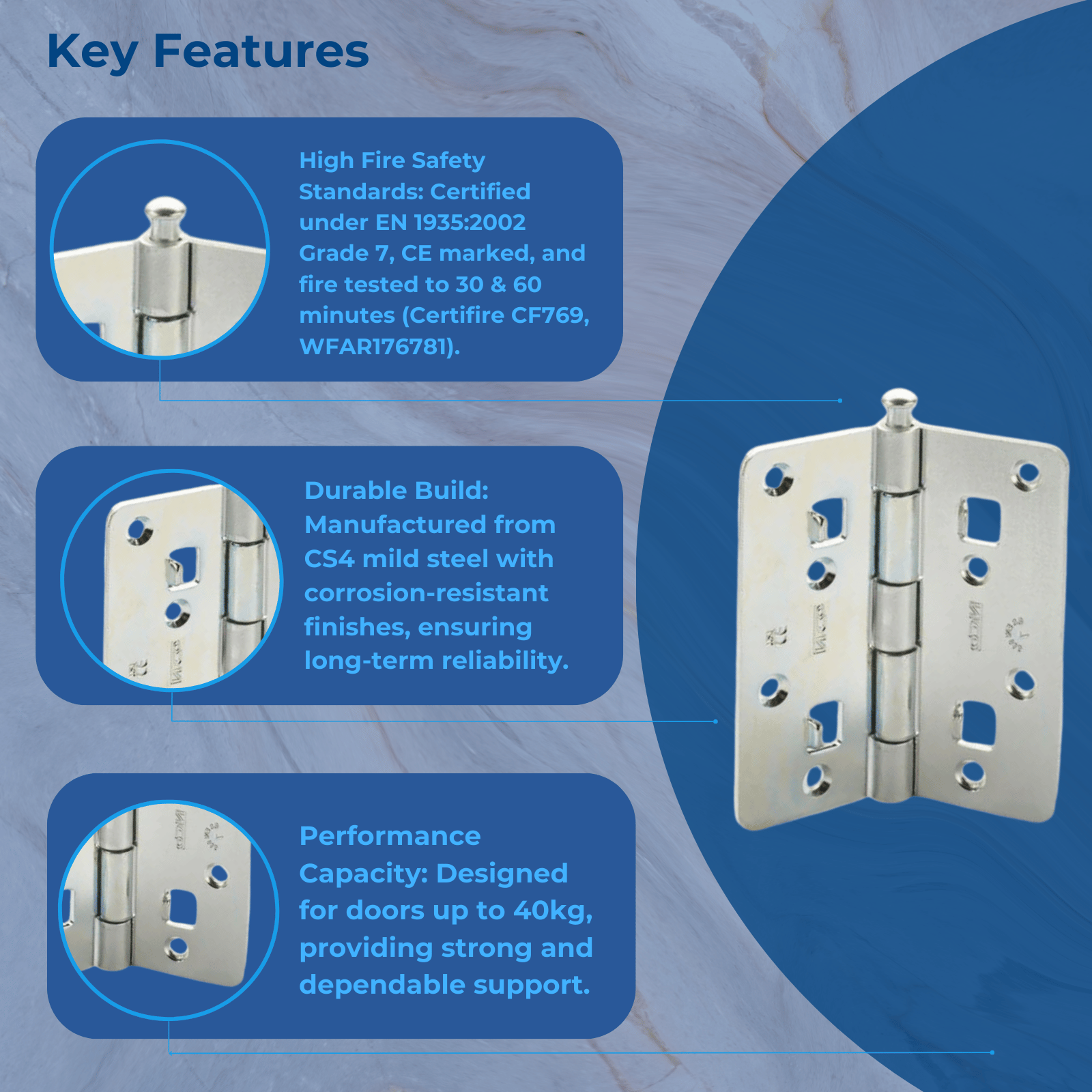 Key Features

High Fire Safety Standards: Certified under EN 1935:2002 Grade 7, CE marked, and fire tested to 30 & 60 minutes (Certifire CF769, WFAR176781).

Durable Build: Manufactured from CS4 mild steel with corrosion-resistant finishes, ensuring long-term reliability.

Performance Capacity: Designed for doors up to 40kg, providing strong and dependable support.