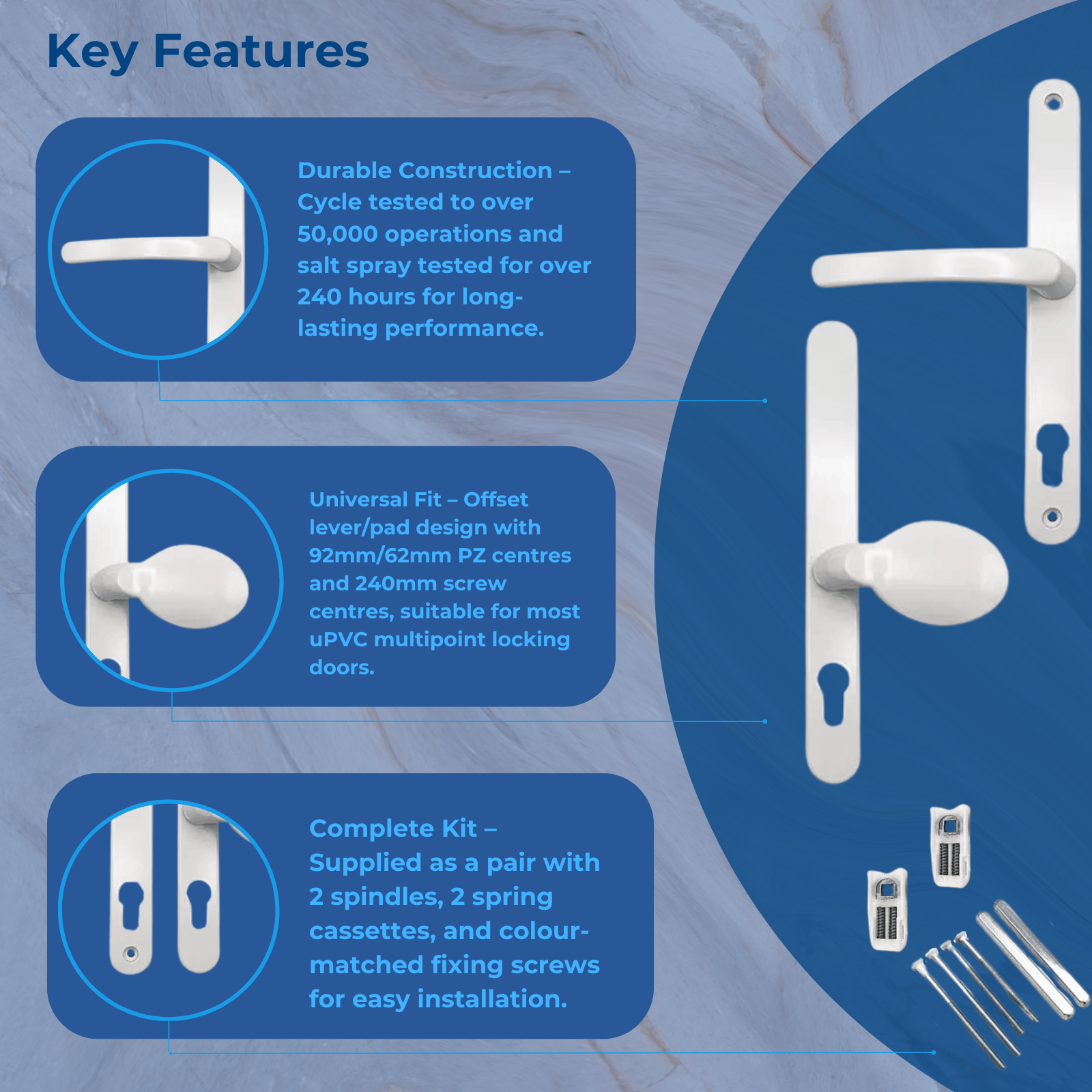 Key Features

Durable Construction – Cycle tested to over 50,000 operations and salt spray tested for over 240 hours for long-lasting performance.

Universal Fit – Offset lever/pad design with 92mm/62mm PZ centres and 240mm screw centres, suitable for most uPVC multipoint locking doors.

Complete Kit – Supplied as a pair with 2 spindles, 2 spring cassettes, and colour-matched fixing screws for easy installation.