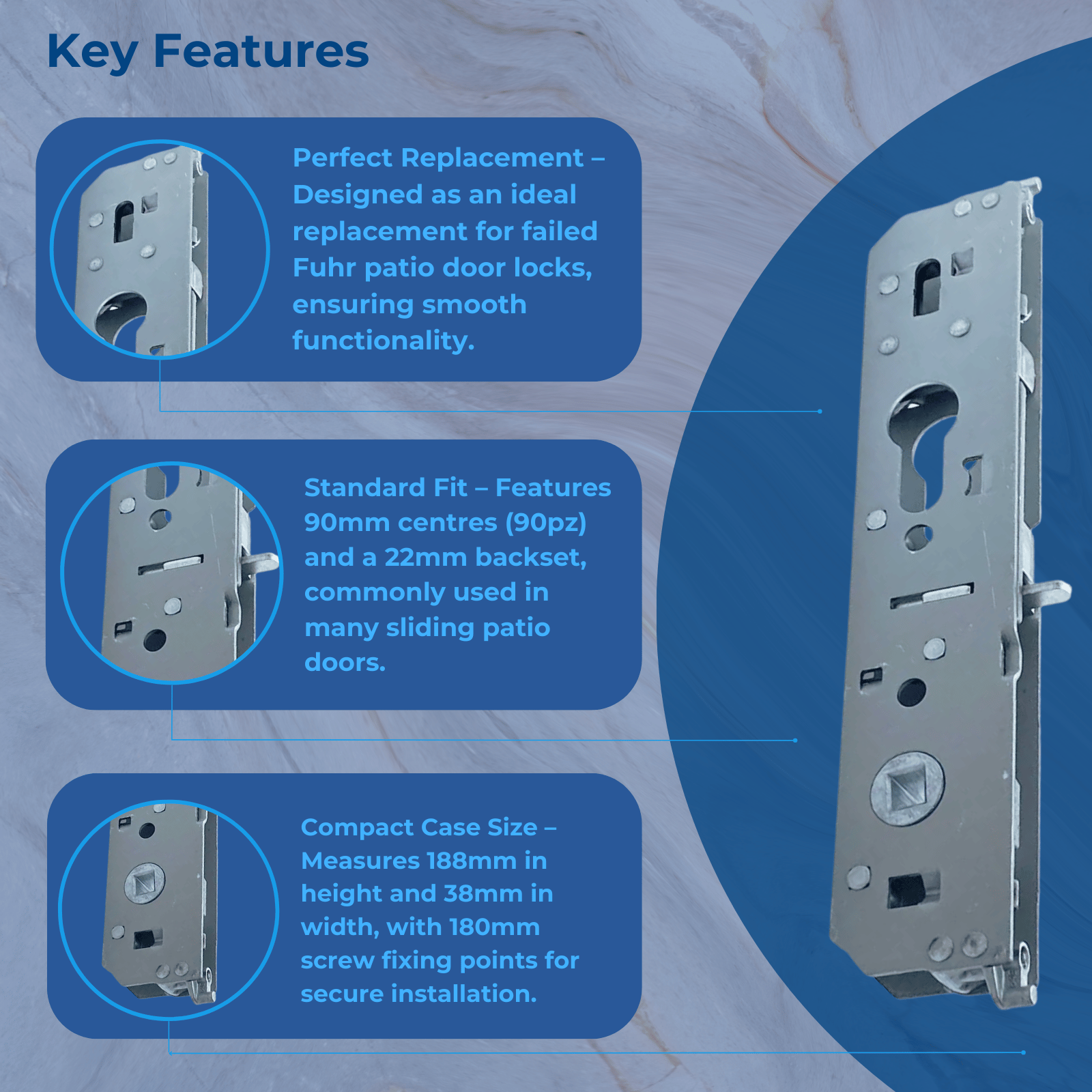 Key Features

Perfect Replacement – Designed as an ideal replacement for failed Fuhr patio door locks, ensuring smooth functionality.

Standard Fit – Features 90mm centres (90pz) and a 22mm backset, commonly used in many sliding patio doors.

Compact Case Size – Measures 188mm in height and 38mm in width, with 180mm screw fixing points for secure installation.