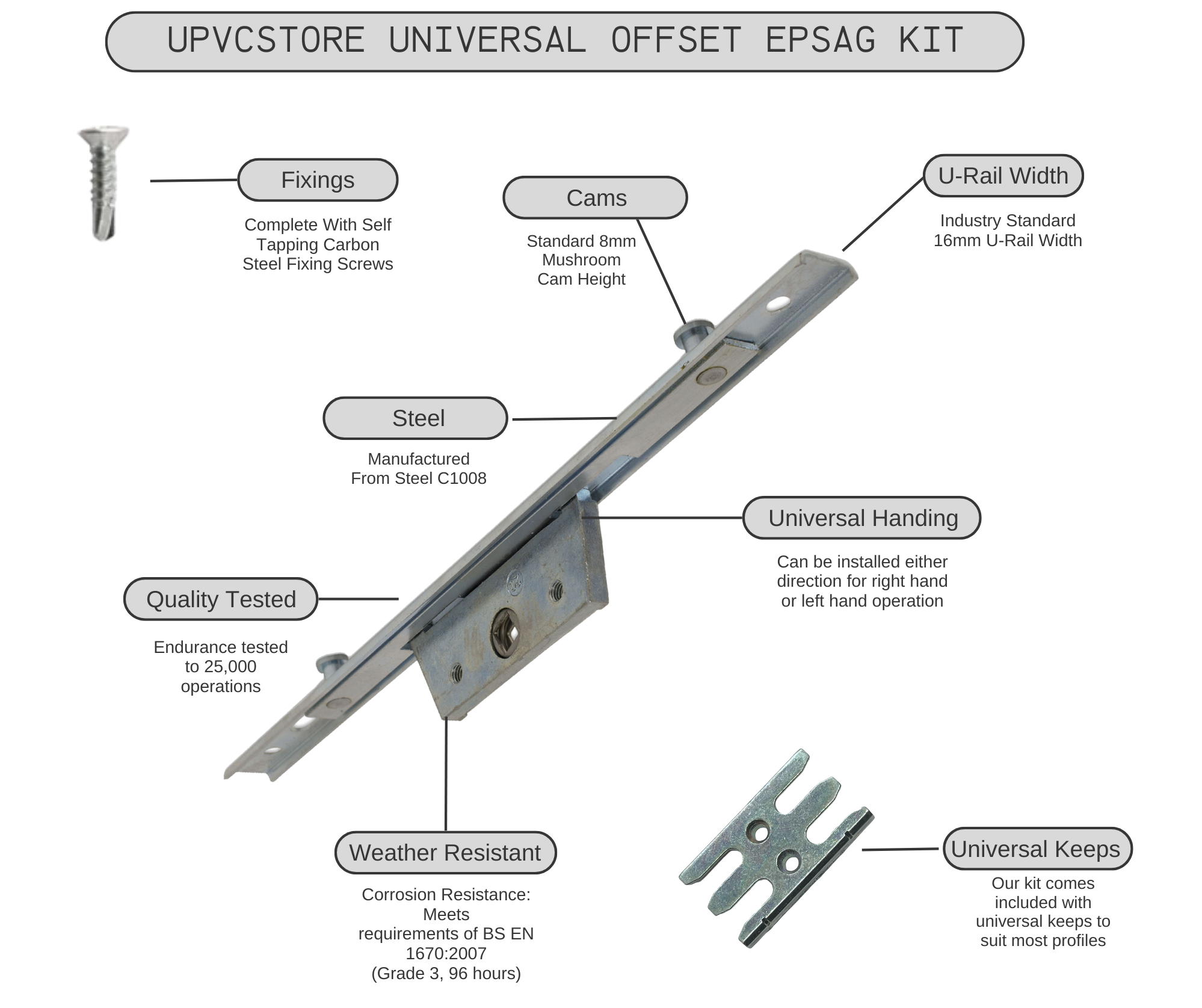 UPVCSTORE UNIVERSAL OFFSET EPSAG KIT

Fixings

Complete With Self Tapping Carbon Steel Fixing Screws

Cams

Standard 8mm Mushroom Cam Height

U-Rail Width

Industry Standard 16mm U-Rail Width

Steel

Manufactured From Steel C1008

Universal Handing

Can be installed either direction for right hand or left hand operation

Quality Tested

Endurance tested to 25,000 operations

Weather Resistant

Corrosion Resistance: Meets requirements of BS EN 1670:2007 (Grade 3, 96 hours)

Universal Keeps

Our kit comes included with universal keeps to suit most profiles