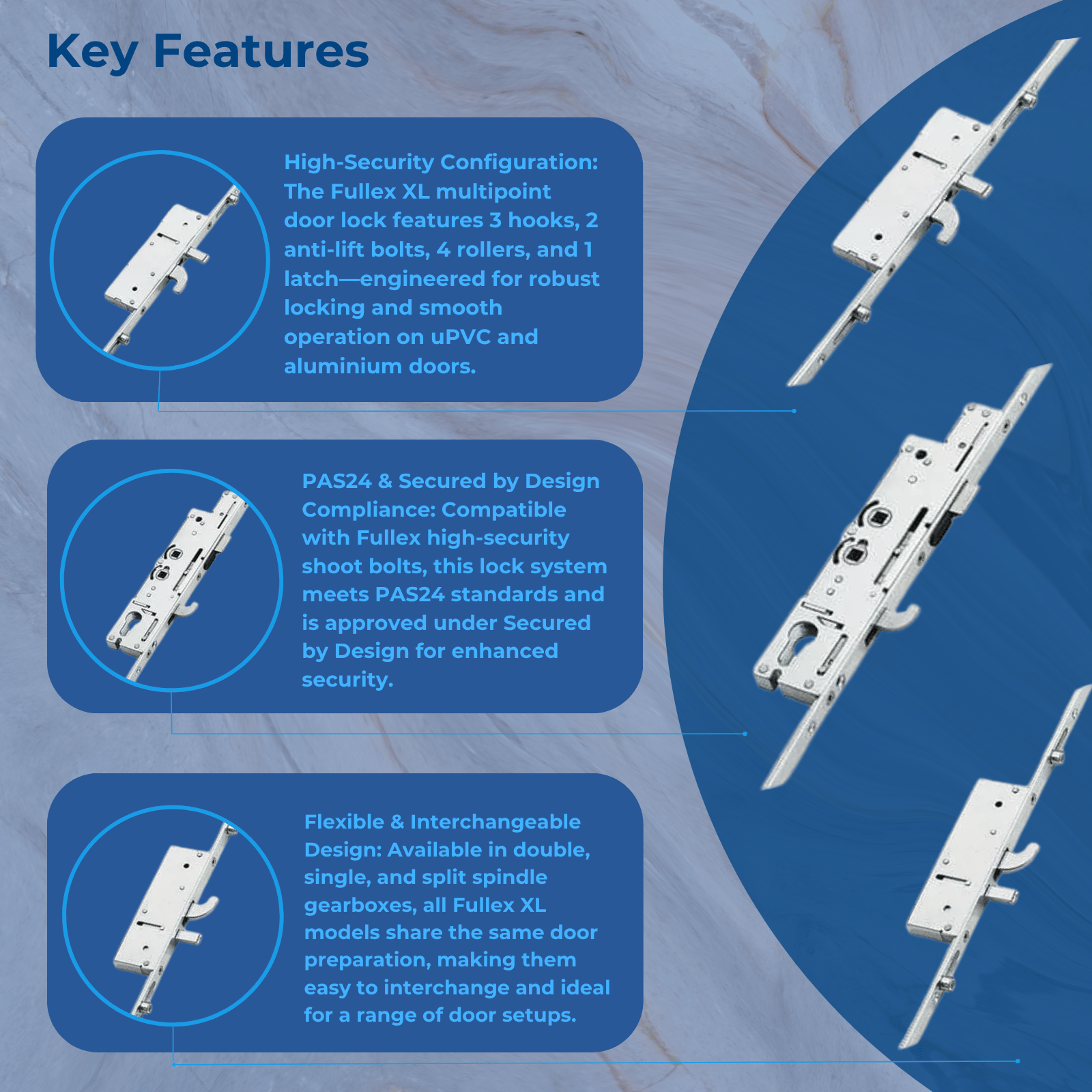 Key Features

High-Security Configuration: The Fullex XL multipoint door lock features 3 hooks, 2 anti-lift bolts, 4 rollers, and 1 latch—engineered for robust locking and smooth operation on uPVC and aluminium doors.

PAS24 & Secured by Design Compliance: Compatible with Fullex high-security shoot bolts, this lock system meets PAS24 standards and is approved under Secured by Design for enhanced security.

Flexible & Interchangeable Design: Available in double, single, and split spindle gearboxes, all Fullex XL models share the same door preparation, making them easy to interchange and ideal for a range of door setups.