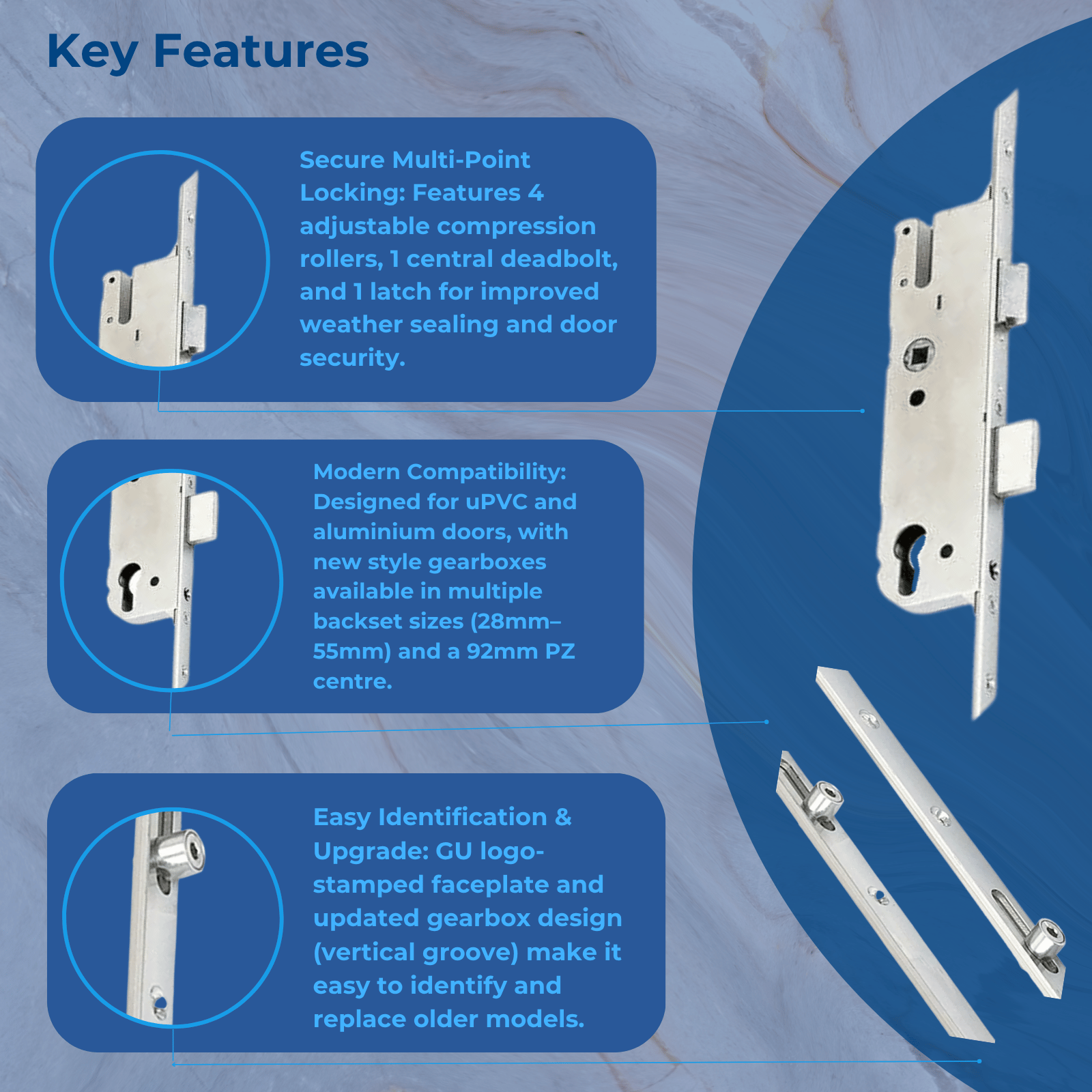 Key Features

Secure Multi-Point Locking: Features 4 adjustable compression rollers, 1 central deadbolt, and 1 latch for improved weather sealing and door security.

Modern Compatibility: Designed for uPVC and aluminium doors, with new style gearboxes available in multiple backset sizes (28mm–55mm) and a 92mm PZ centre.

Easy Identification & Upgrade: GU logo-stamped faceplate and updated gearbox design (vertical groove) make it easy to identify and replace older models.