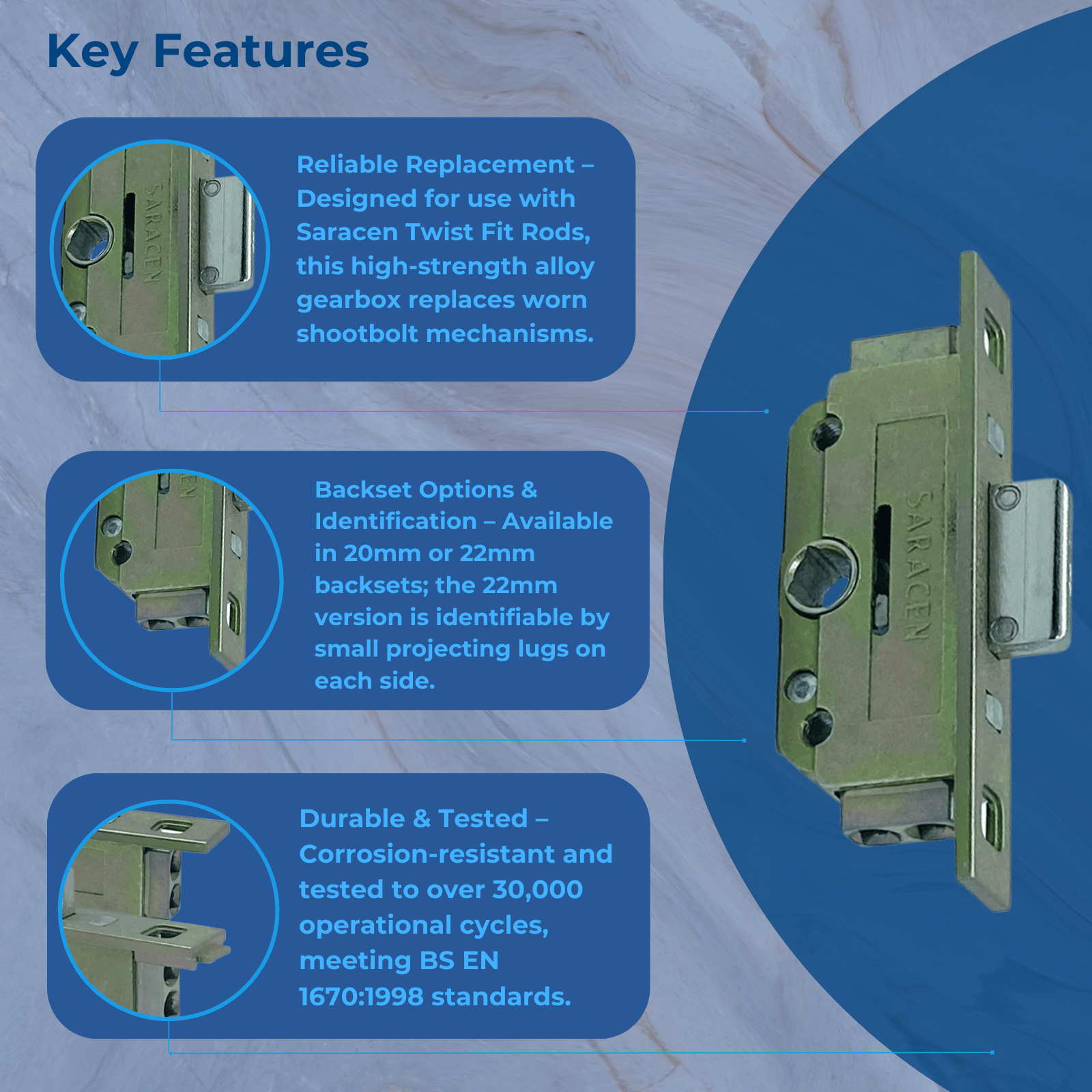 Key Features

SARACEN

Reliable Replacement – Designed for use with Saracen Twist Fit Rods, this high-strength alloy gearbox replaces worn shootbolt mechanisms.

Backset Options & Identification – Available in 20mm or 22mm backsets; the 22mm version is identifiable by small projecting lugs on each side.

Durable & Tested – Corrosion-resistant and tested to over 30,000 operational cycles, meeting BS EN 1670:1998 standards.

SARACEN