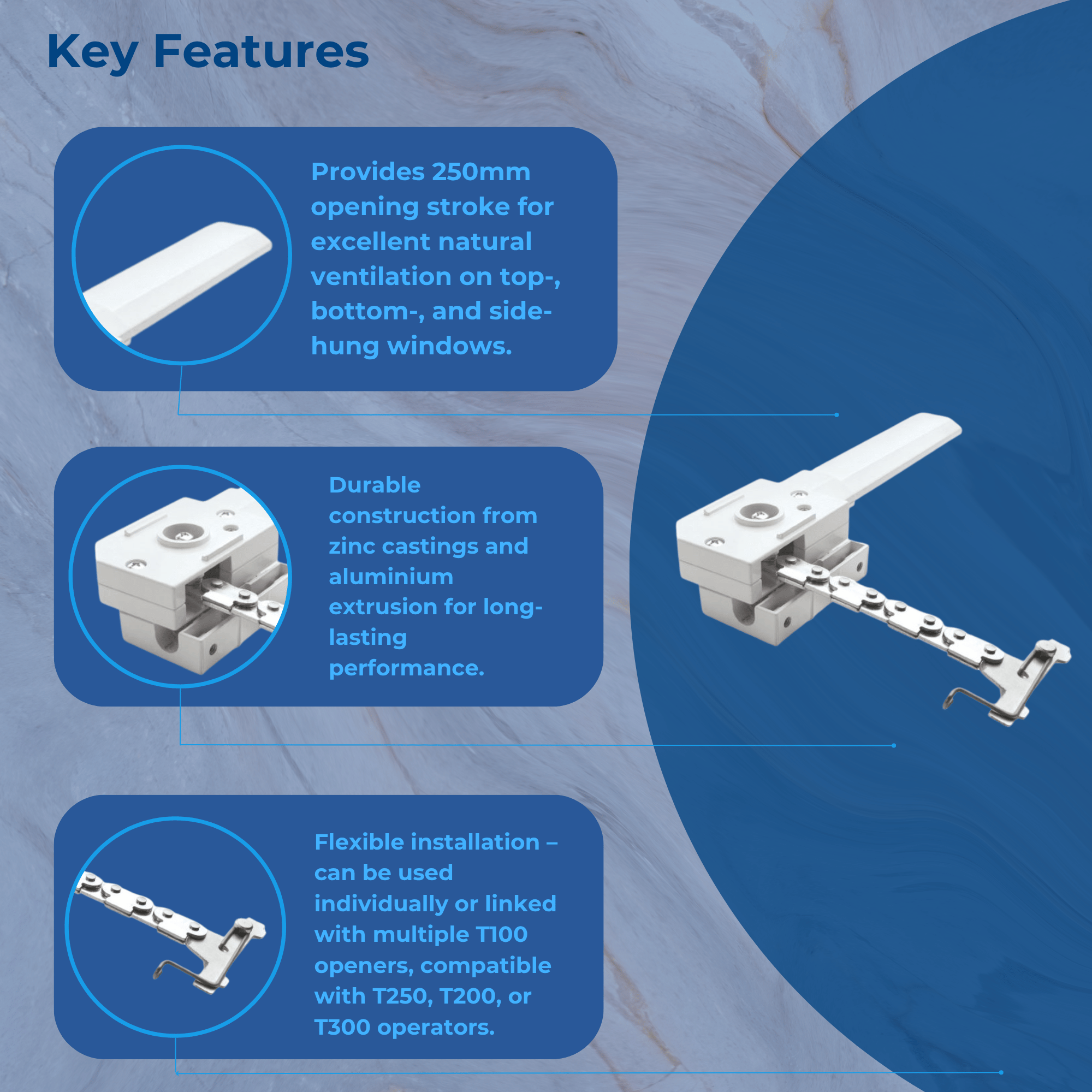 Key Features

Provides 250mm opening stroke for excellent natural ventilation on top-, bottom-, and side-hung windows.

Durable construction from zinc castings and aluminium extrusion for long-lasting performance.

Flexible installation – can be used individually or linked with multiple T100 openers, compatible with T250, T200, or T300 operators.