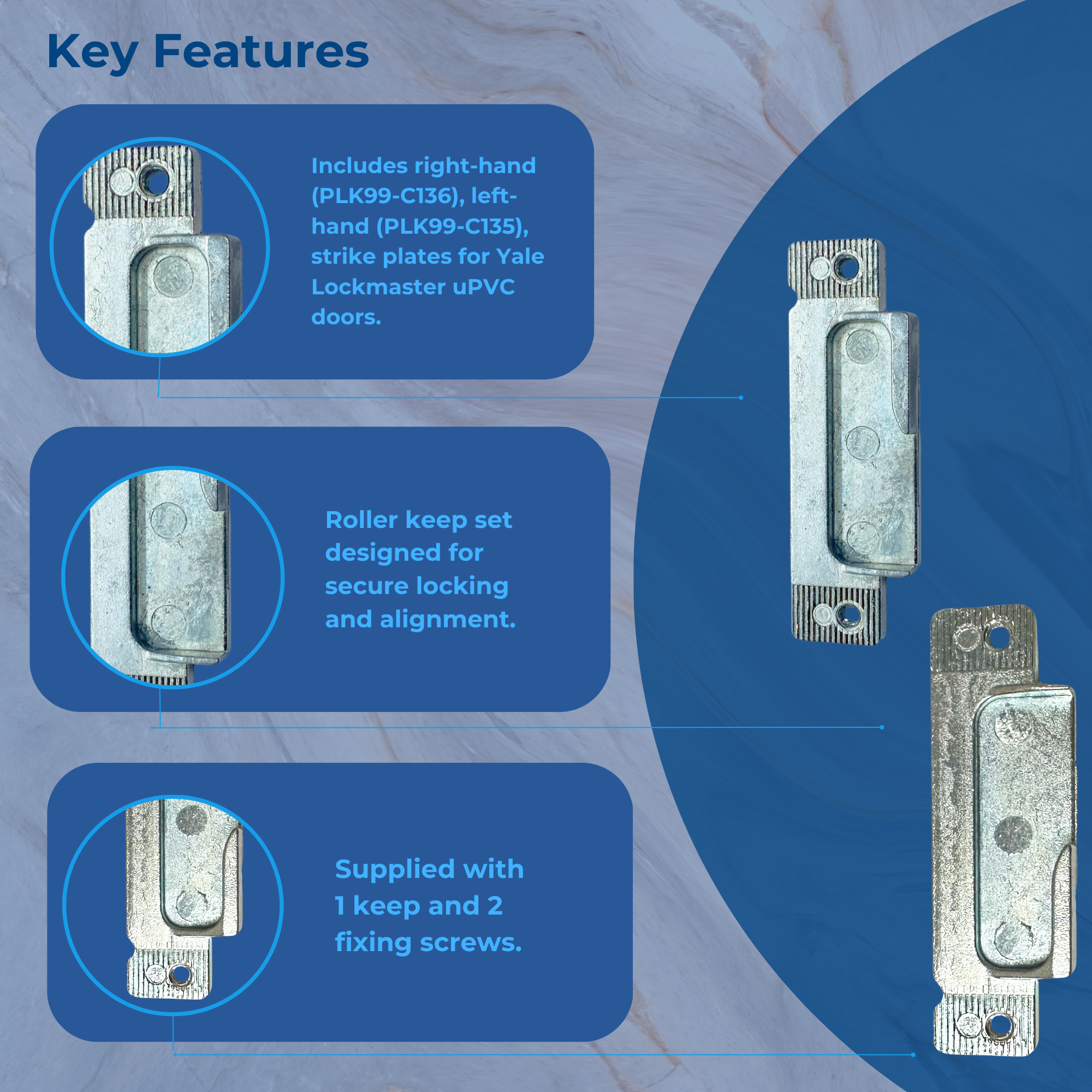 Key Features

Includes right-hand (PLK99-C136), left-hand (PLK99-C135), strike plates for Yale Lockmaster uPVC doors.

Roller keep set designed for secure locking and alignment.

Supplied with 1 keep and 2 fixing screws.