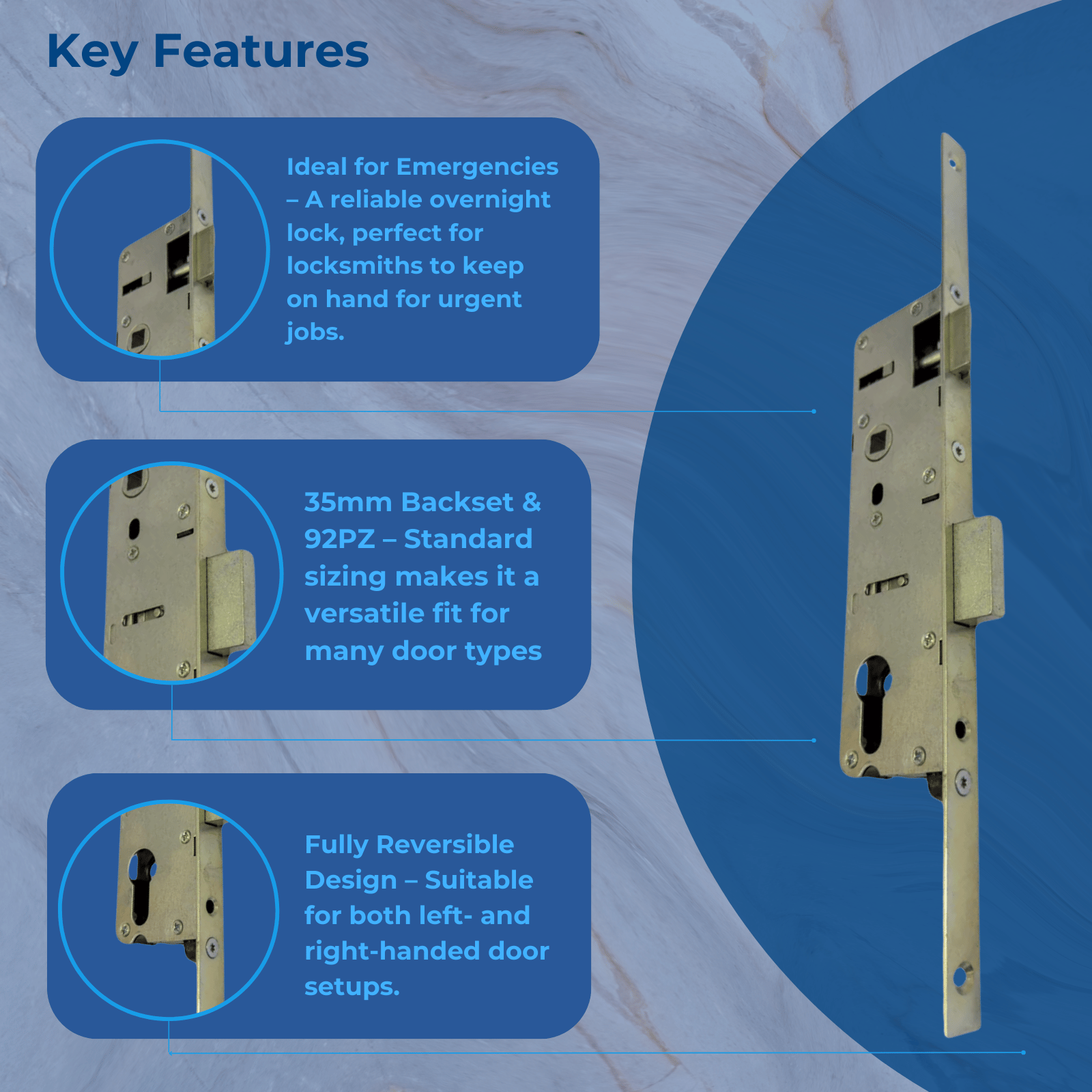 Key Features

Ideal for Emergencies – A reliable overnight lock, perfect for locksmiths to keep on hand for urgent jobs.

35mm Backset & 92PZ – Standard sizing makes it a versatile fit for many door types

Fully Reversible Design – Suitable for both left- and right-handed door setups.